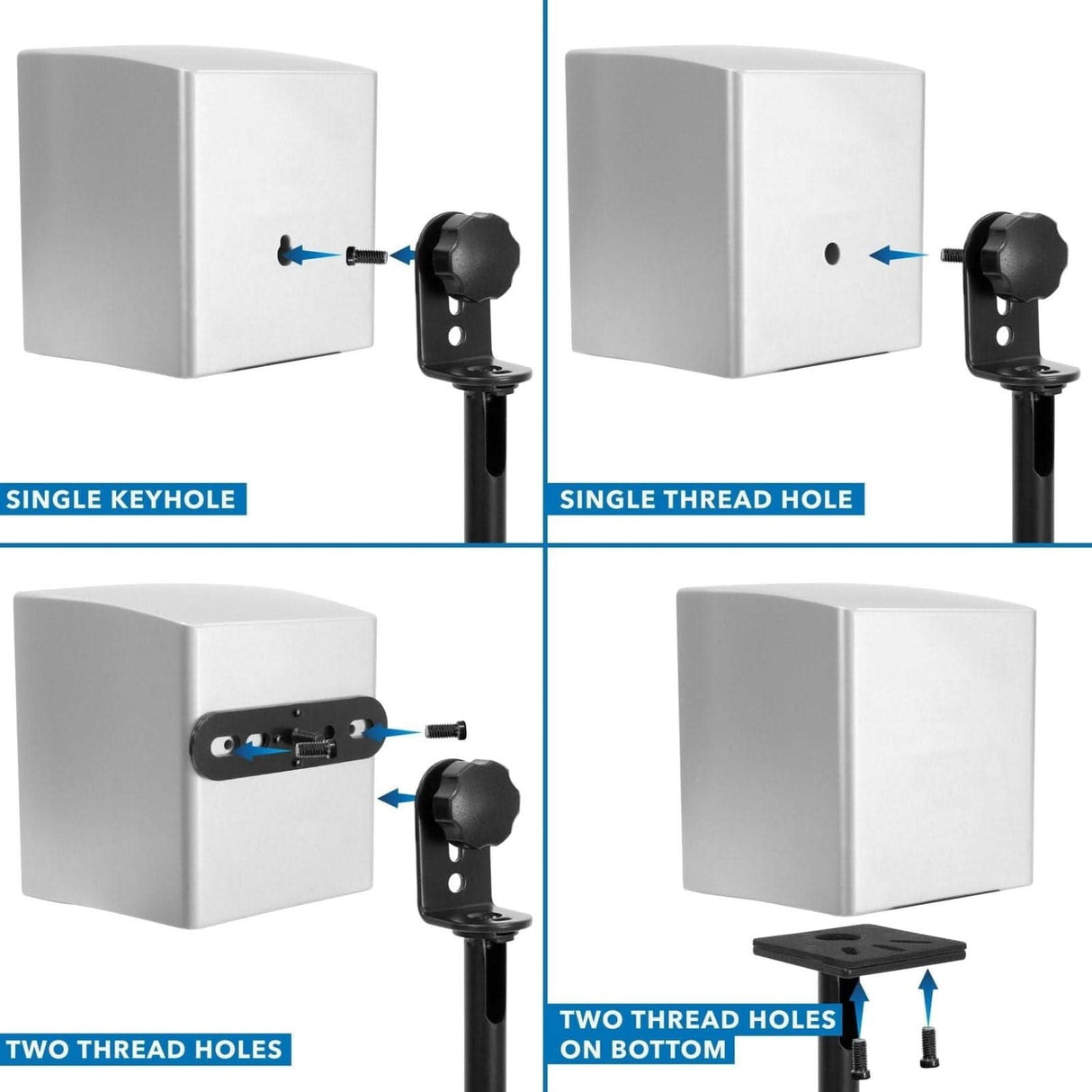 SINGLE KEYHOLE

SINGLE THREAD HOLE

TWO THREAD HOLES

TWO THREAD HOLES ON BOTTOM