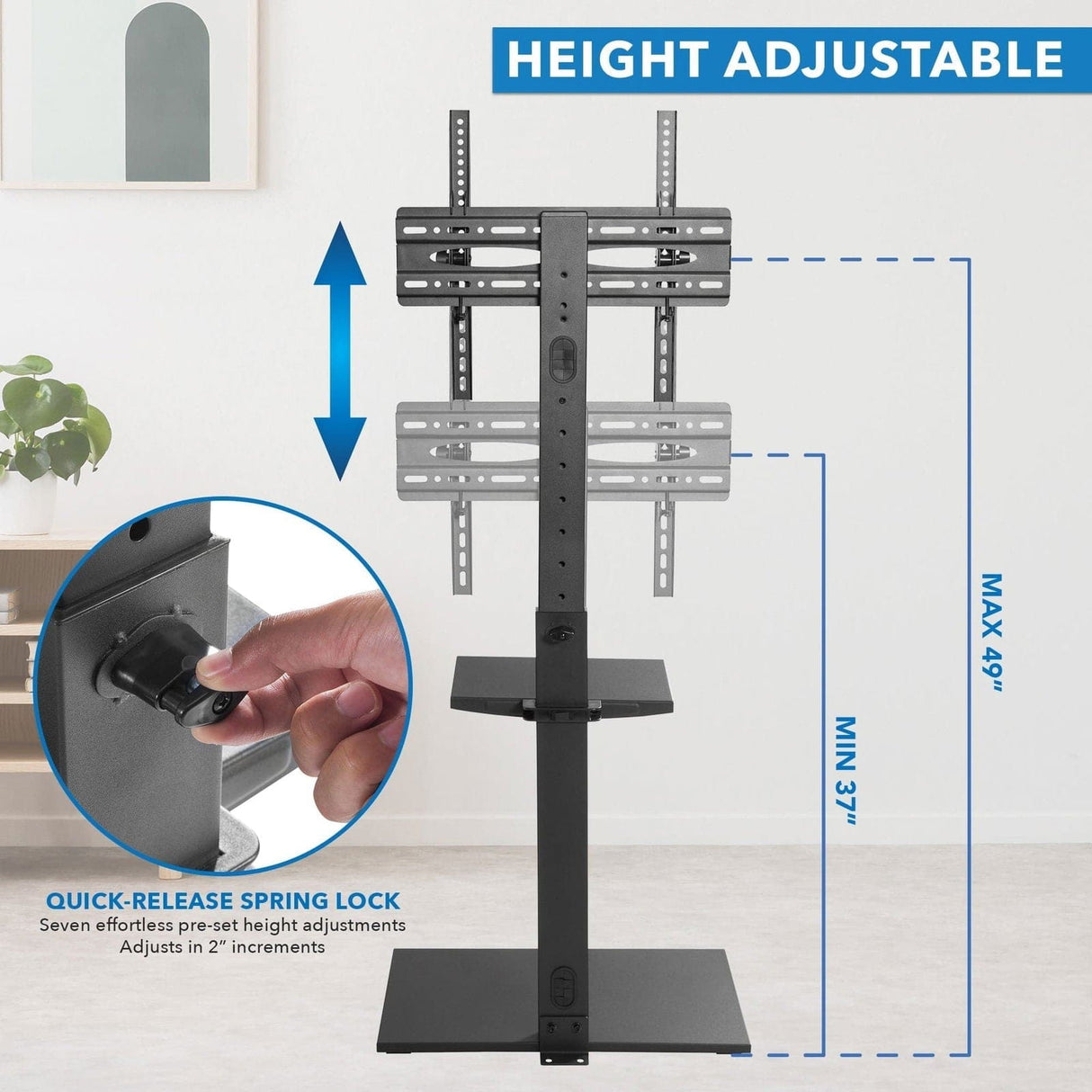 HEIGHT ADJUSTABLE

MAX 49"

MIN 37"

QUICK-RELEASE SPRING LOCK
Seven effortless pre-set height adjustments
Adjusts in 2" increments