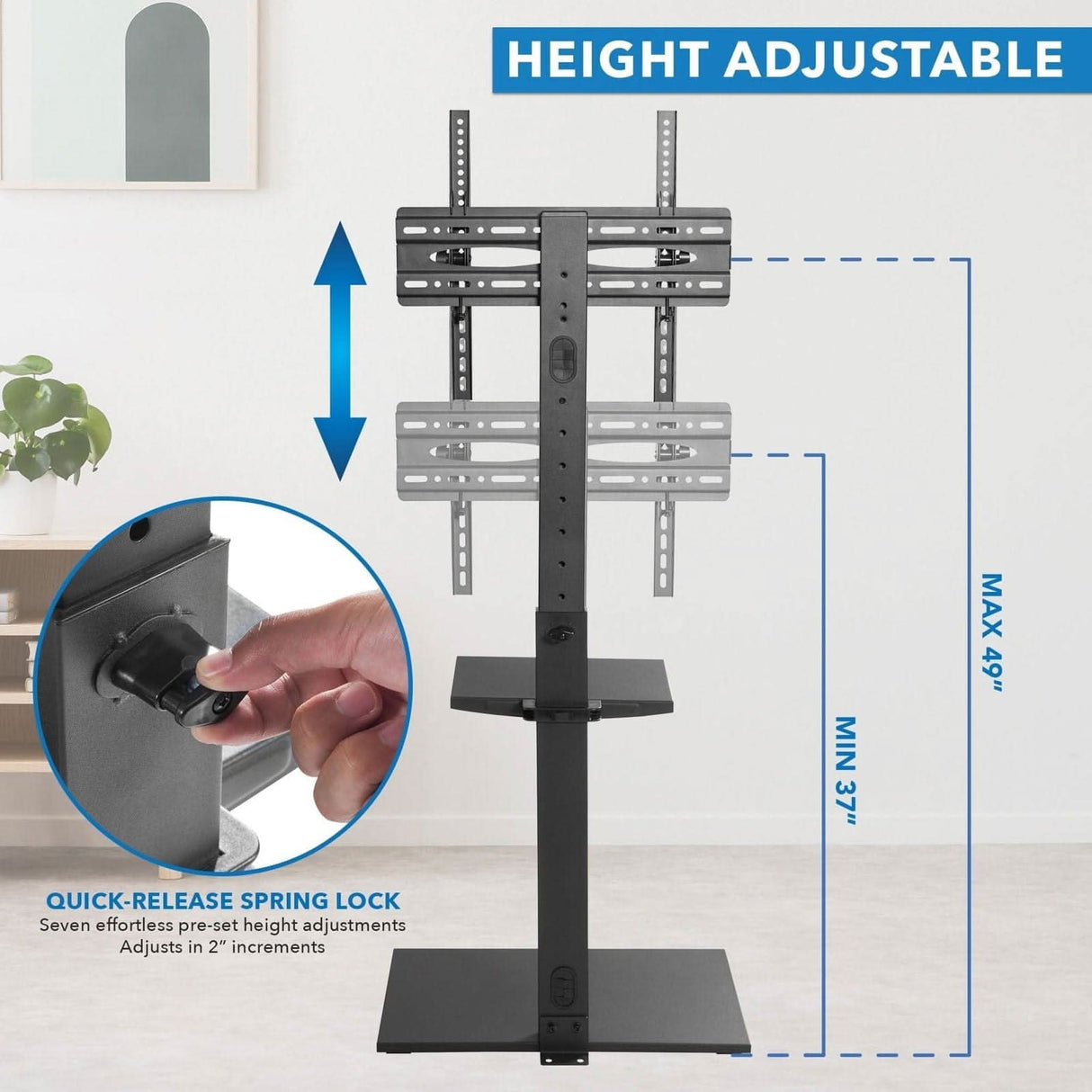 HEIGHT ADJUSTABLE

MAX 49"

MIN 37"

QUICK-RELEASE SPRING LOCK
Seven effortless pre-set height adjustments
Adjusts in 2" increments