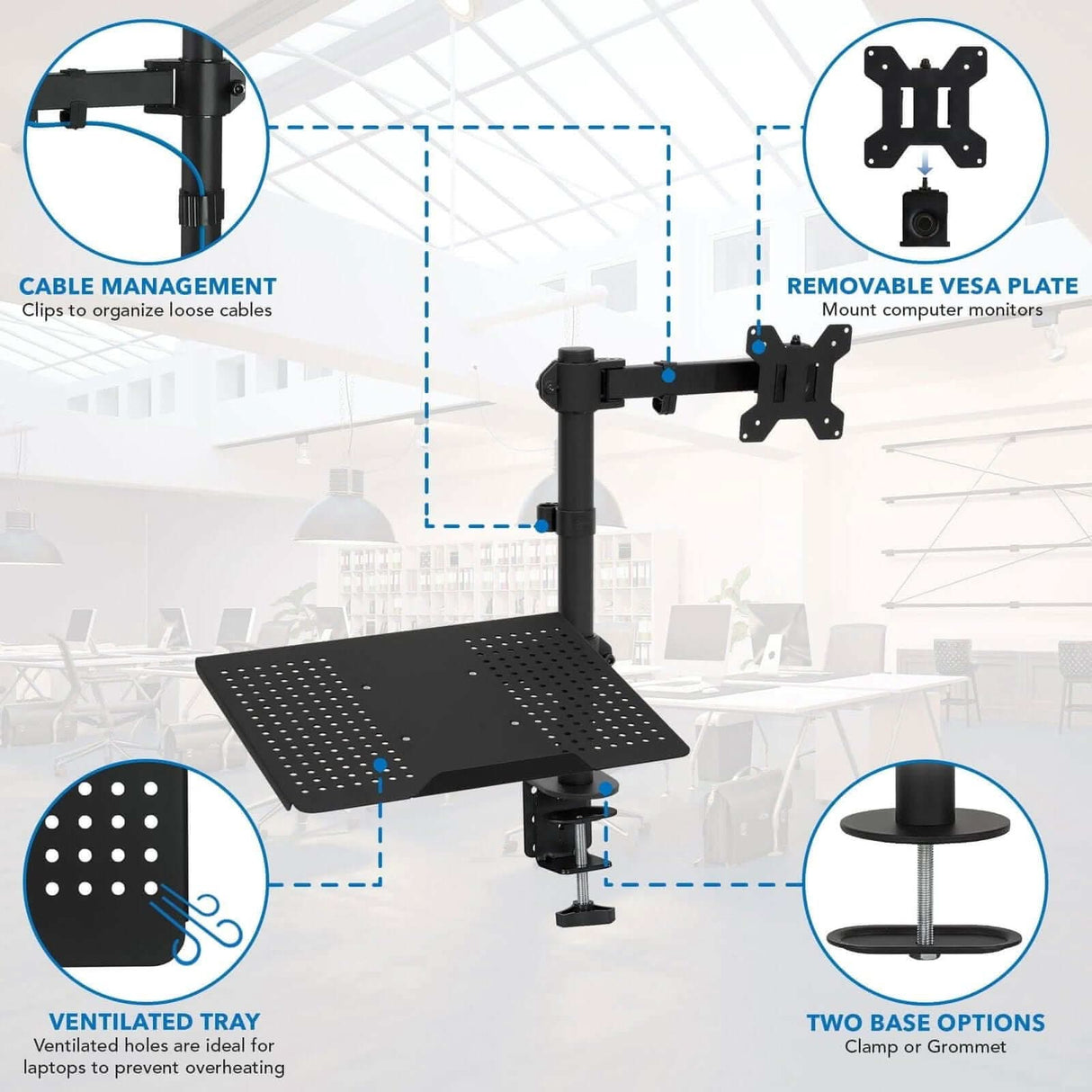 CABLE MANAGEMENT
Clips to organize loose cables

REMOVABLE VESA PLATE
Mount computer monitors

VENTILATED TRAY
Ventilated holes are ideal for laptops to prevent overheating

TWO BASE OPTIONS
Clamp or Grommet