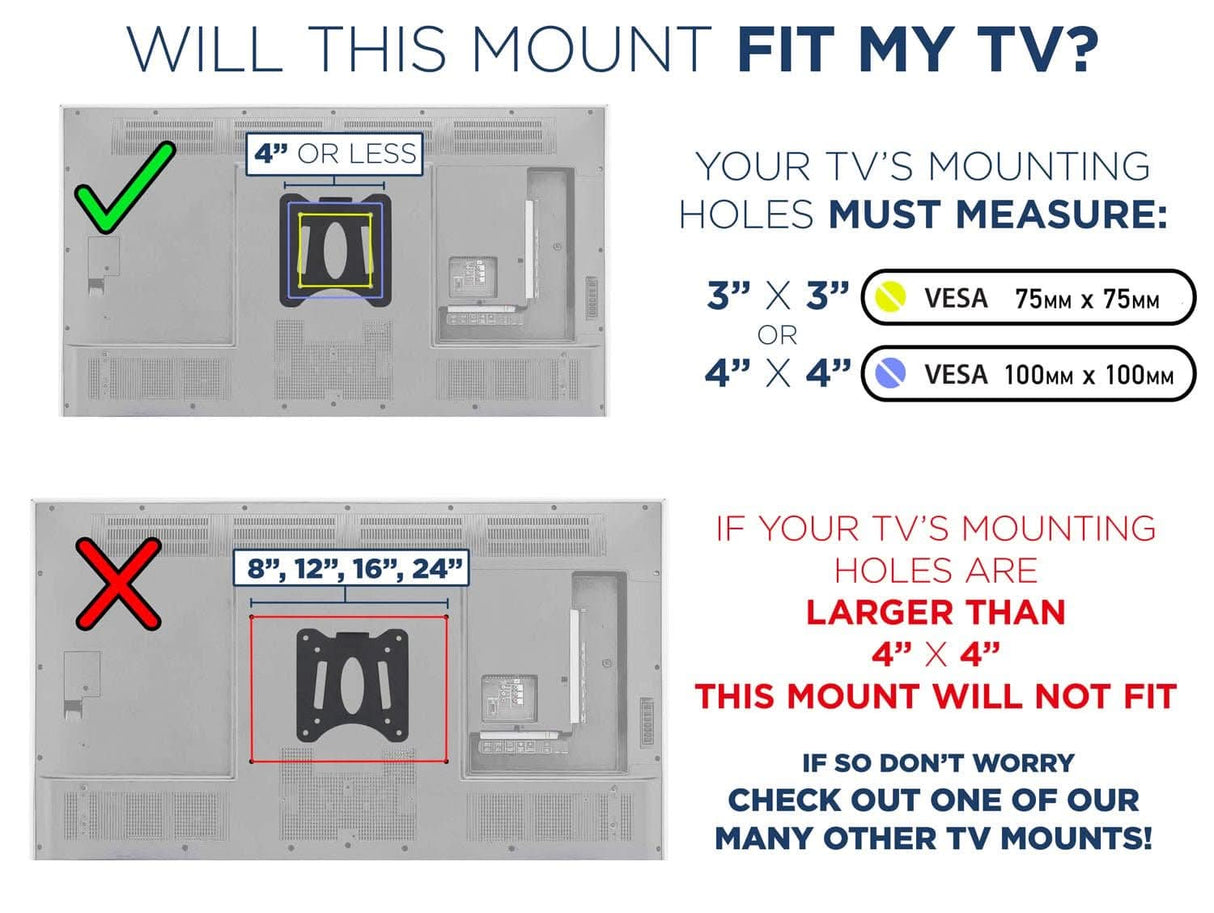 WILL THIS MOUNT FIT MY TV?

4" OR LESS

YOUR TV'S MOUNTING HOLES MUST MEASURE:

3" X 3" VESA 75MM x 75MM
OR
4" X 4" VESA 100MM x 100MM

8", 12", 16", 24"

IF YOUR TV'S MOUNTING HOLES ARE
LARGER THAN
4" X 4"
THIS MOUNT WILL NOT FIT

IF SO DON'T WORRY
CHECK OUT ONE OF OUR MANY OTHER TV MOUNTS!