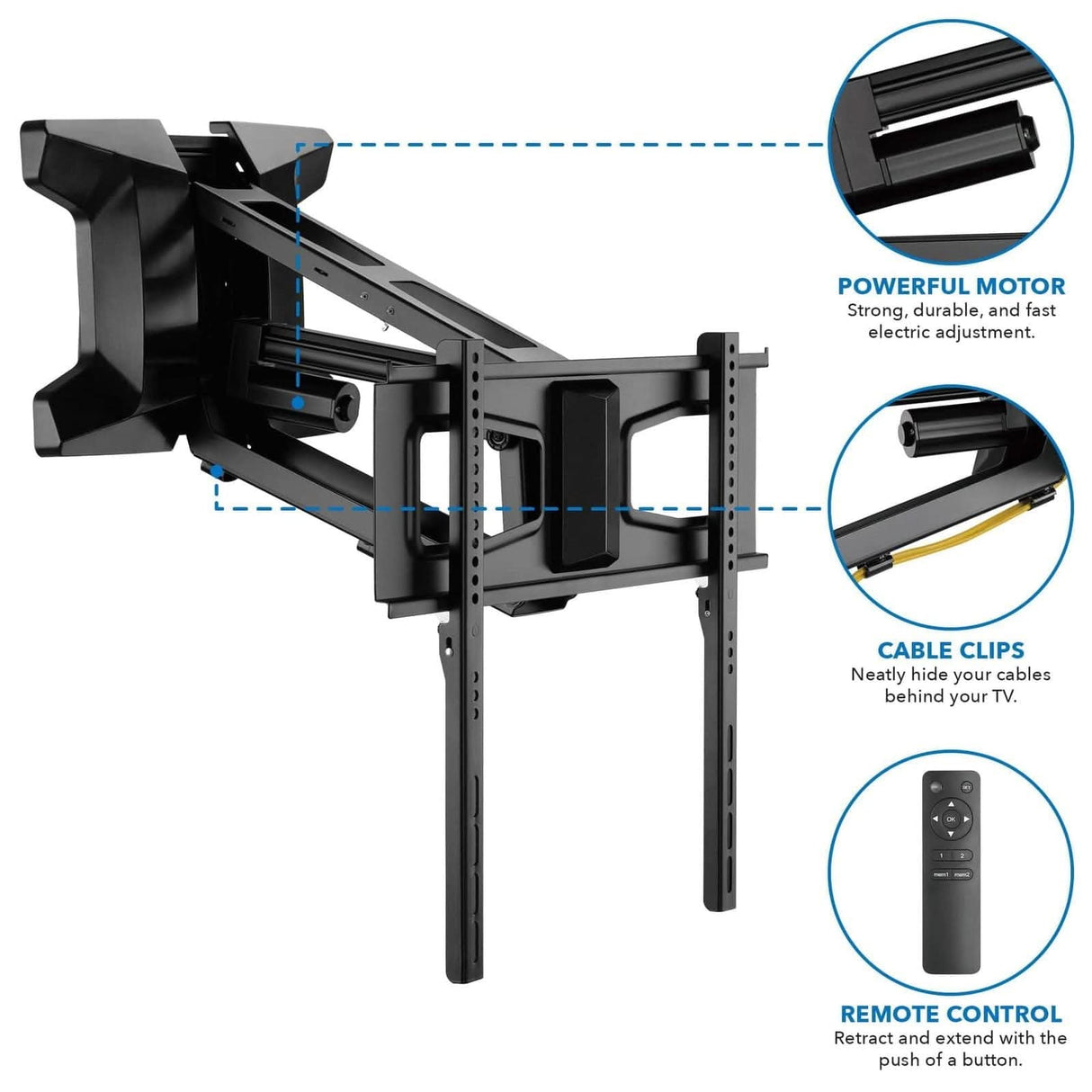 POWERFUL MOTOR
Strong, durable, and fast electric adjustment.

CABLE CLIPS
Neatly hide your cables behind your TV.

SET
OK
1 2
mem1 mem2

REMOTE CONTROL
Retract and extend with the push of a button.