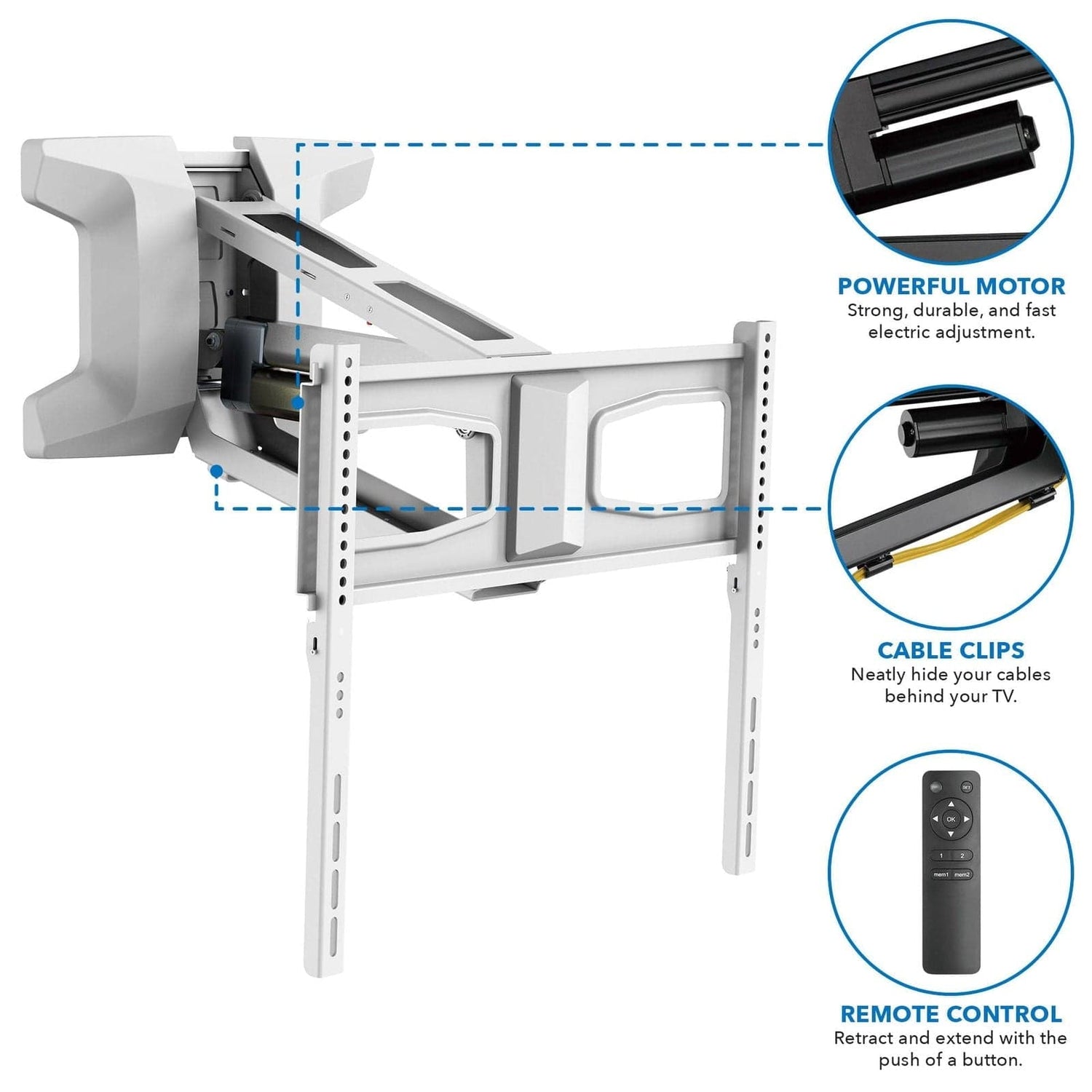 POWERFUL MOTOR
Strong, durable, and fast electric adjustment.

CABLE CLIPS
Neatly hide your cables behind your TV.

SET
OK
1 2
mem1 mem2

REMOTE CONTROL
Retract and extend with the push of a button.