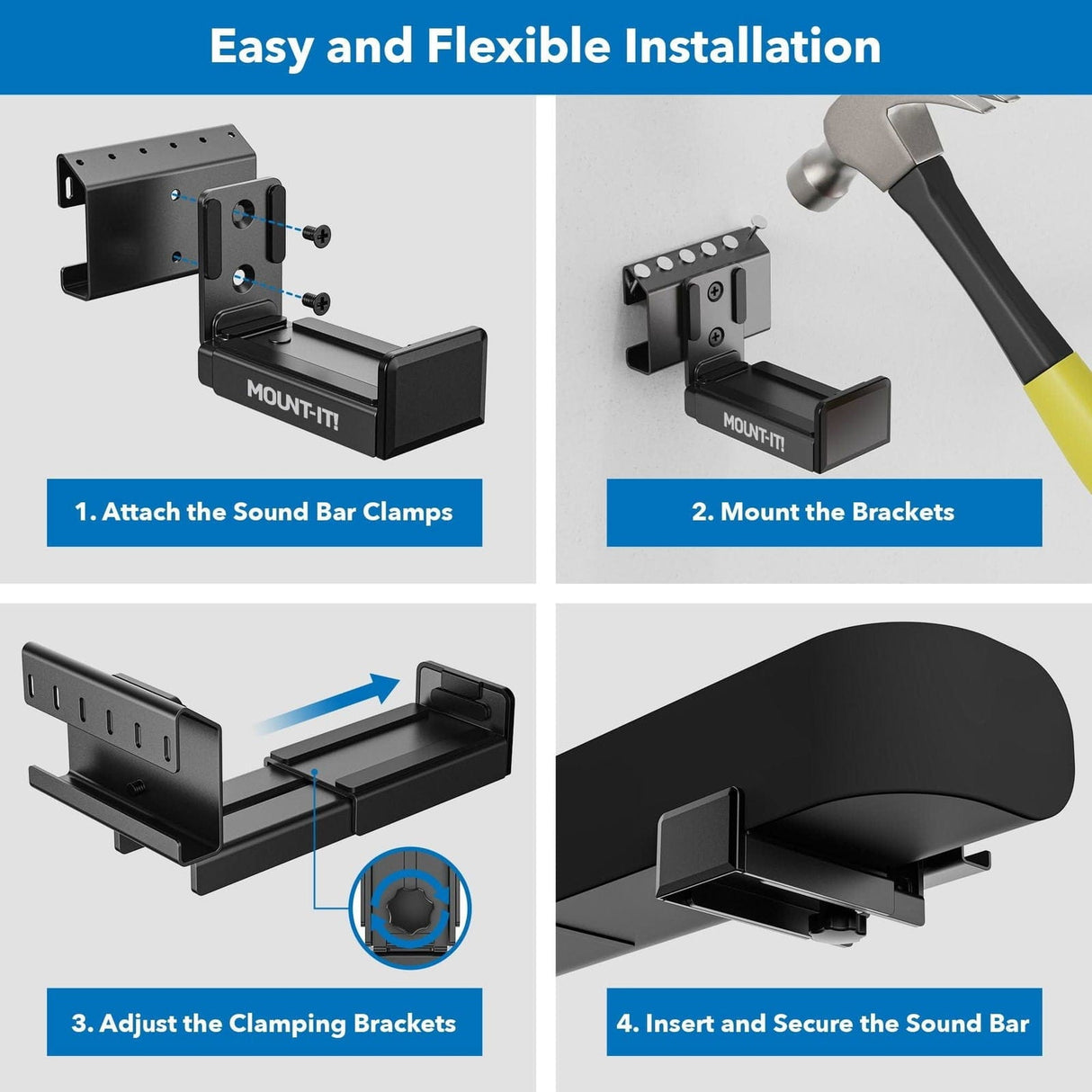 Easy and Flexible Installation

MOUNT-IT!

1. Attach the Sound Bar Clamps

MOUNT-IT!

2. Mount the Brackets

3. Adjust the Clamping Brackets

4. Insert and Secure the Sound Bar