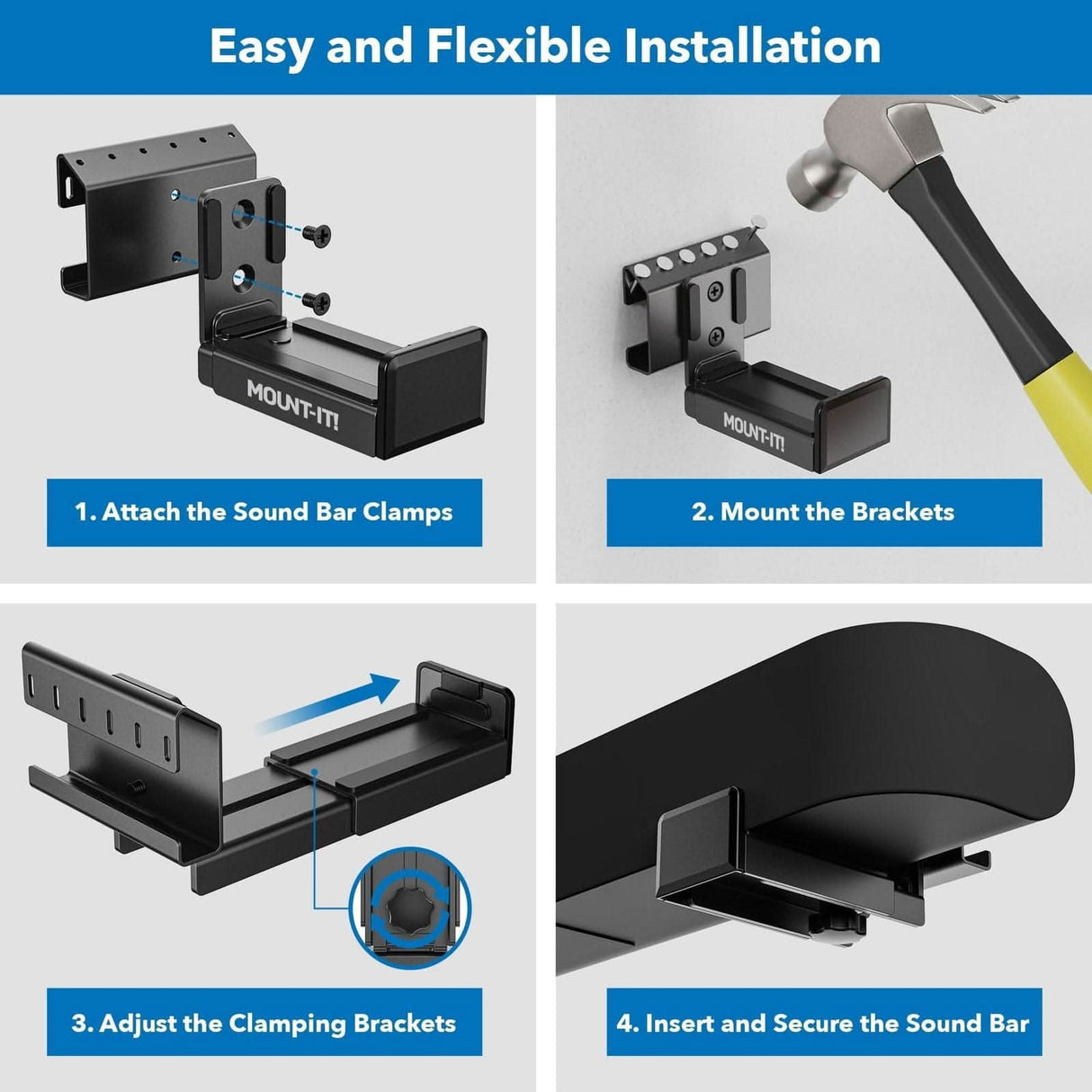 Easy and Flexible Installation

MOUNT-IT!

1. Attach the Sound Bar Clamps

MOUNT-IT!

2. Mount the Brackets

3. Adjust the Clamping Brackets

4. Insert and Secure the Sound Bar