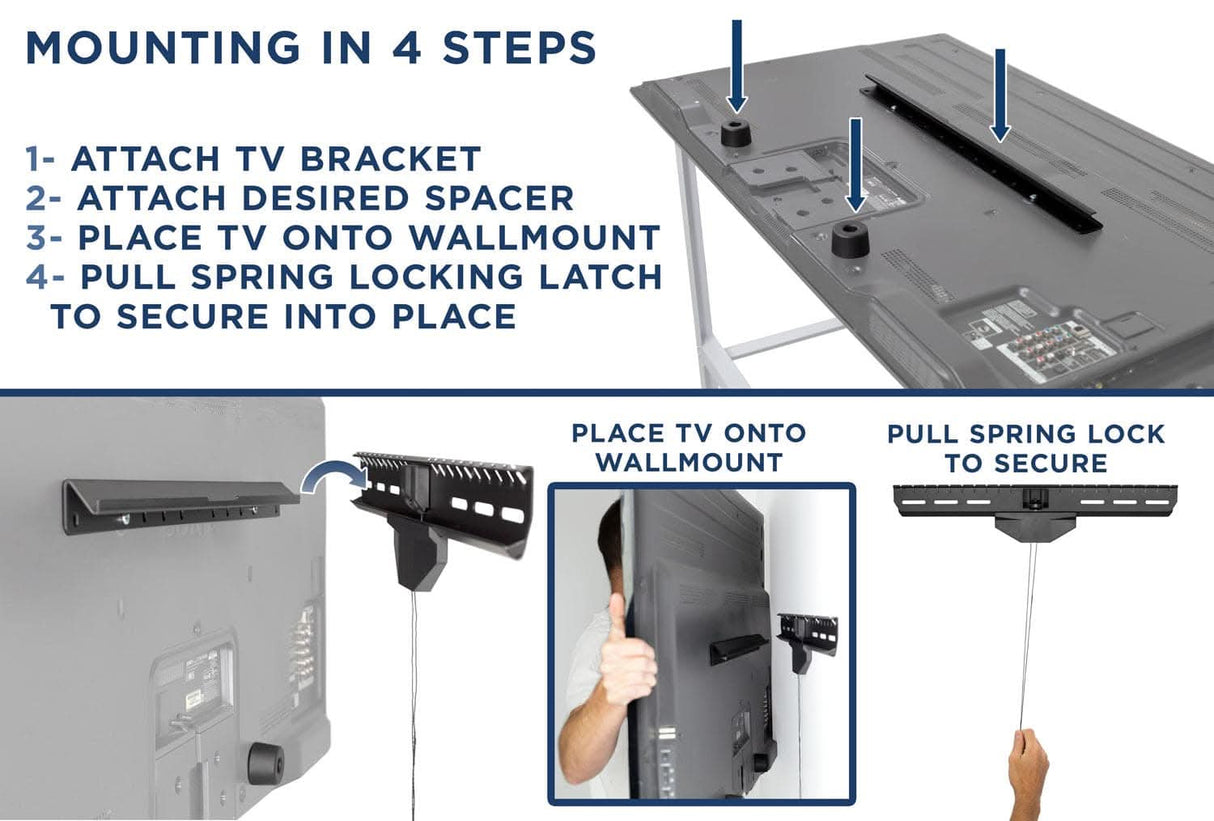 MOUNTING IN 4 STEPS

1- ATTACH TV BRACKET
2- ATTACH DESIRED SPACER
3- PLACE TV ONTO WALLMOUNT
4- PULL SPRING LOCKING LATCH TO SECURE INTO PLACE

PLACE TV ONTO WALLMOUNT

PULL SPRING LOCK TO SECURE