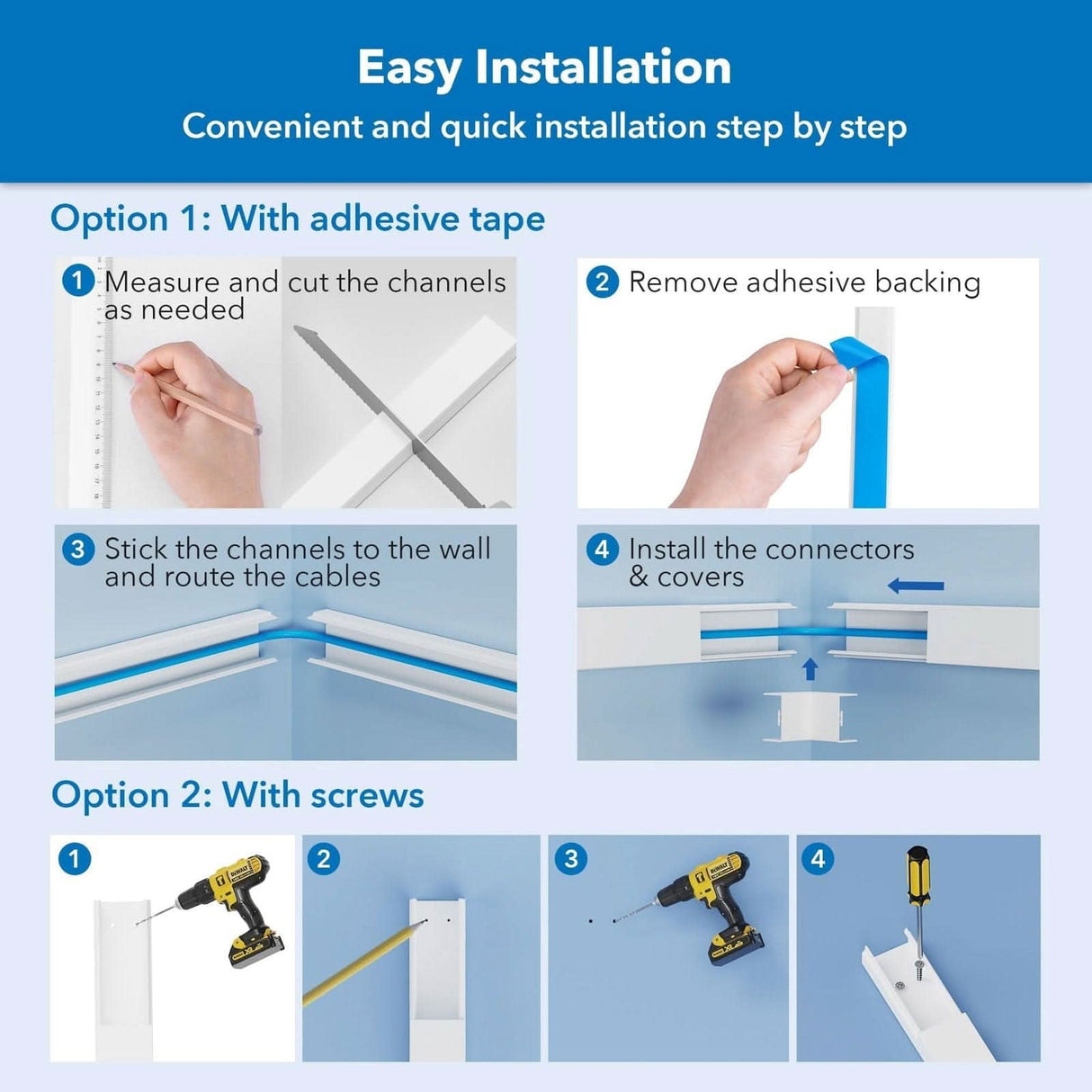 Easy Installation

Convenient and quick installation step by step

Option 1: With adhesive tape

1 Measure and cut the channels as needed

2 Remove adhesive backing

3 Stick the channels to the wall and route the cables

4 Install the connectors & covers

Option 2: With screws

1

DEWALT

2

3

DEWALT

4