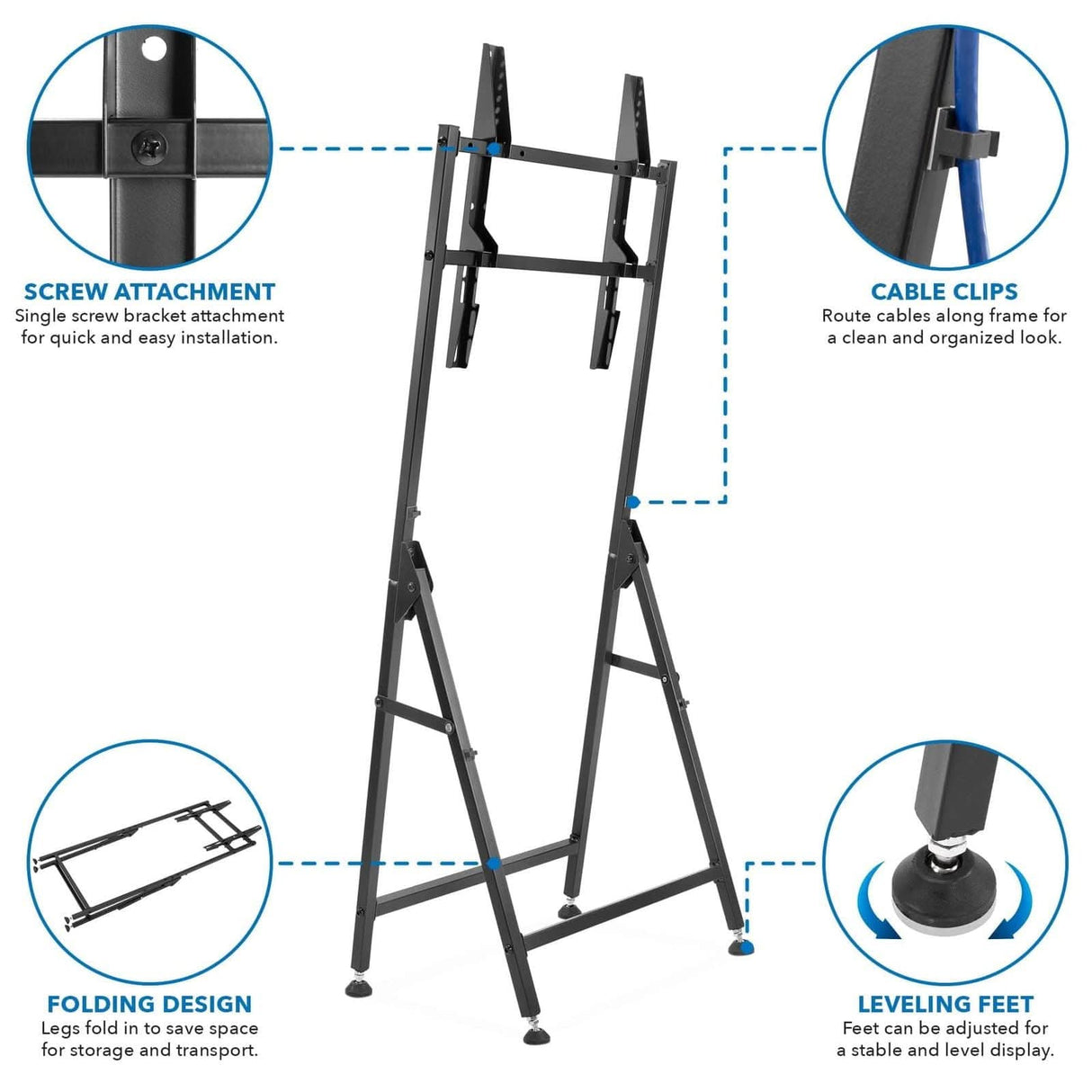 SCREW ATTACHMENT
Single screw bracket attachment for quick and easy installation.

CABLE CLIPS
Route cables along frame for a clean and organized look.

FOLDING DESIGN
Legs fold in to save space for storage and transport.

LEVELING FEET
Feet can be adjusted for a stable and level display.