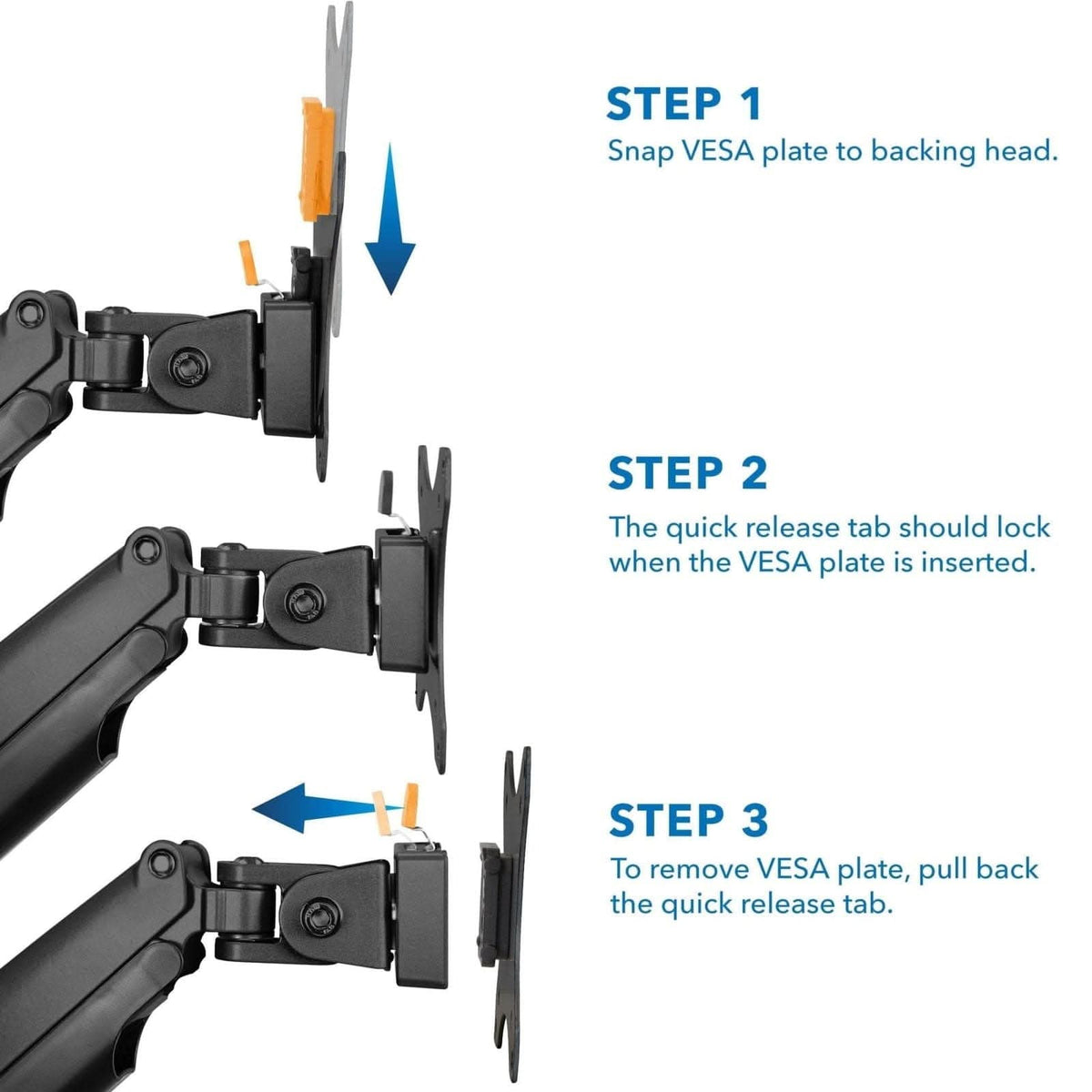 STEP 1
Snap VESA plate to backing head.

STEP 2
The quick release tab should lock when the VESA plate is inserted.

STEP 3
To remove VESA plate, pull back the quick release tab.