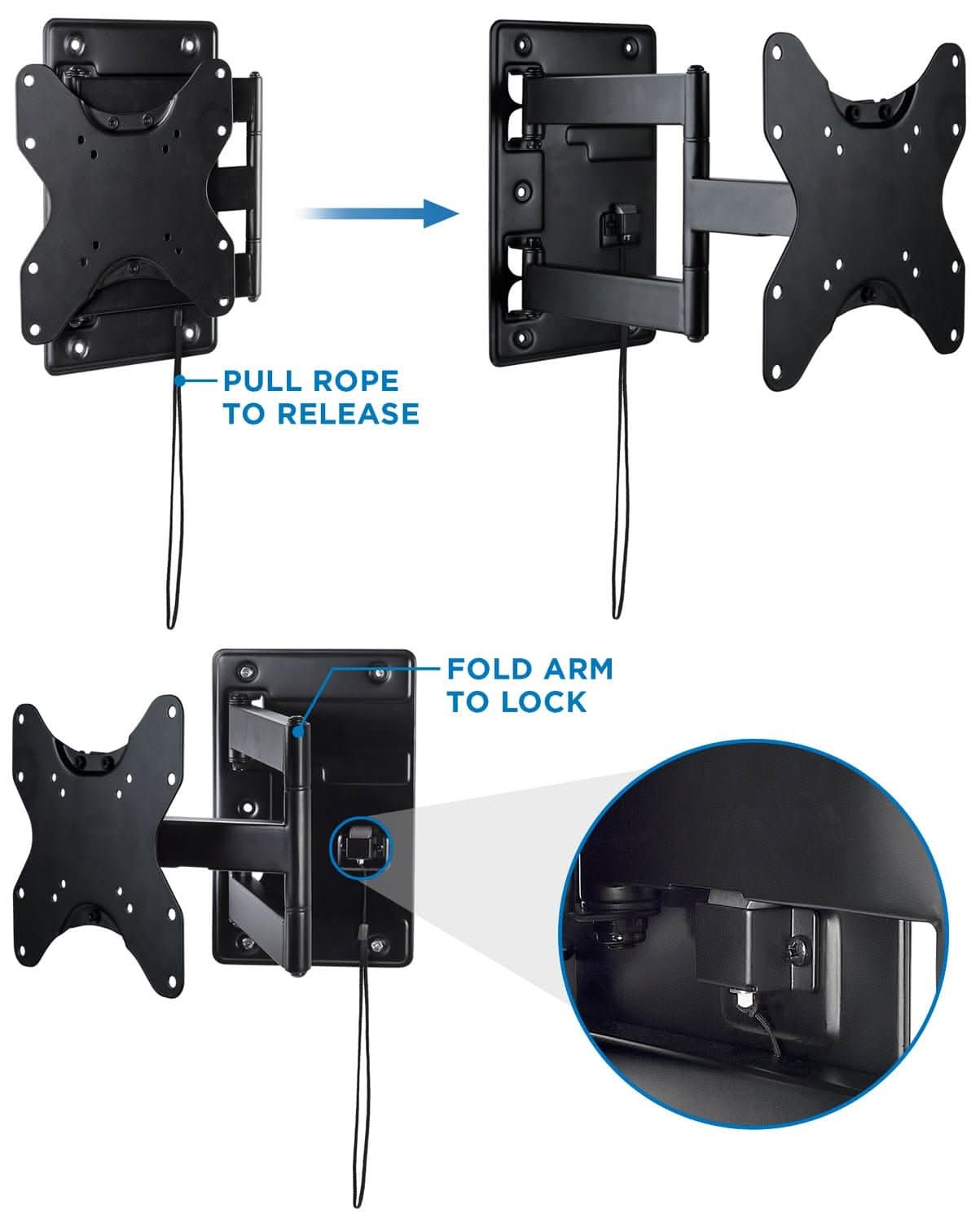 PULL ROPE TO RELEASE

FOLD ARM TO LOCK