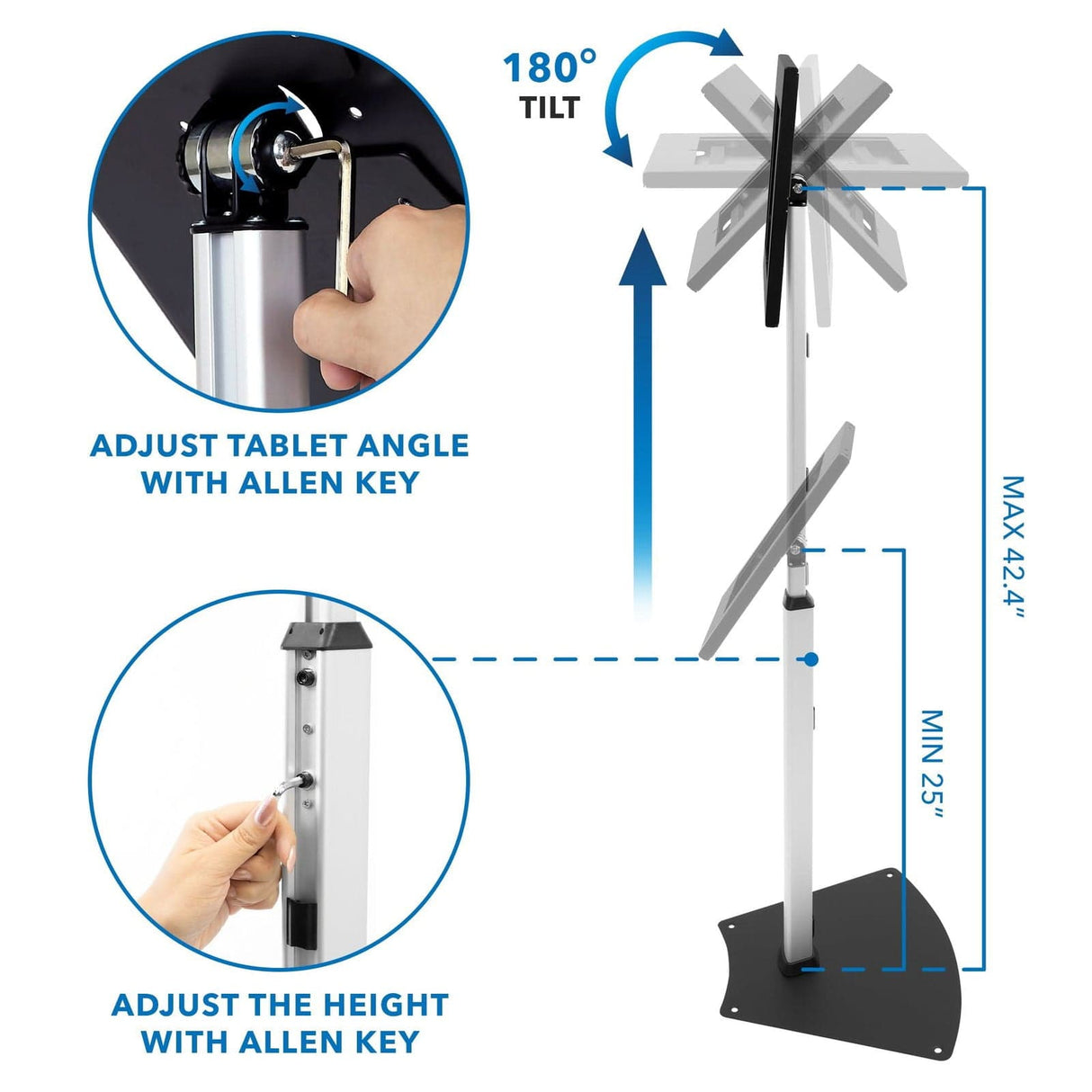 180°
TILT

ADJUST TABLET ANGLE
WITH ALLEN KEY

MAX 42.4"

MIN 25"

ADJUST THE HEIGHT
WITH ALLEN KEY