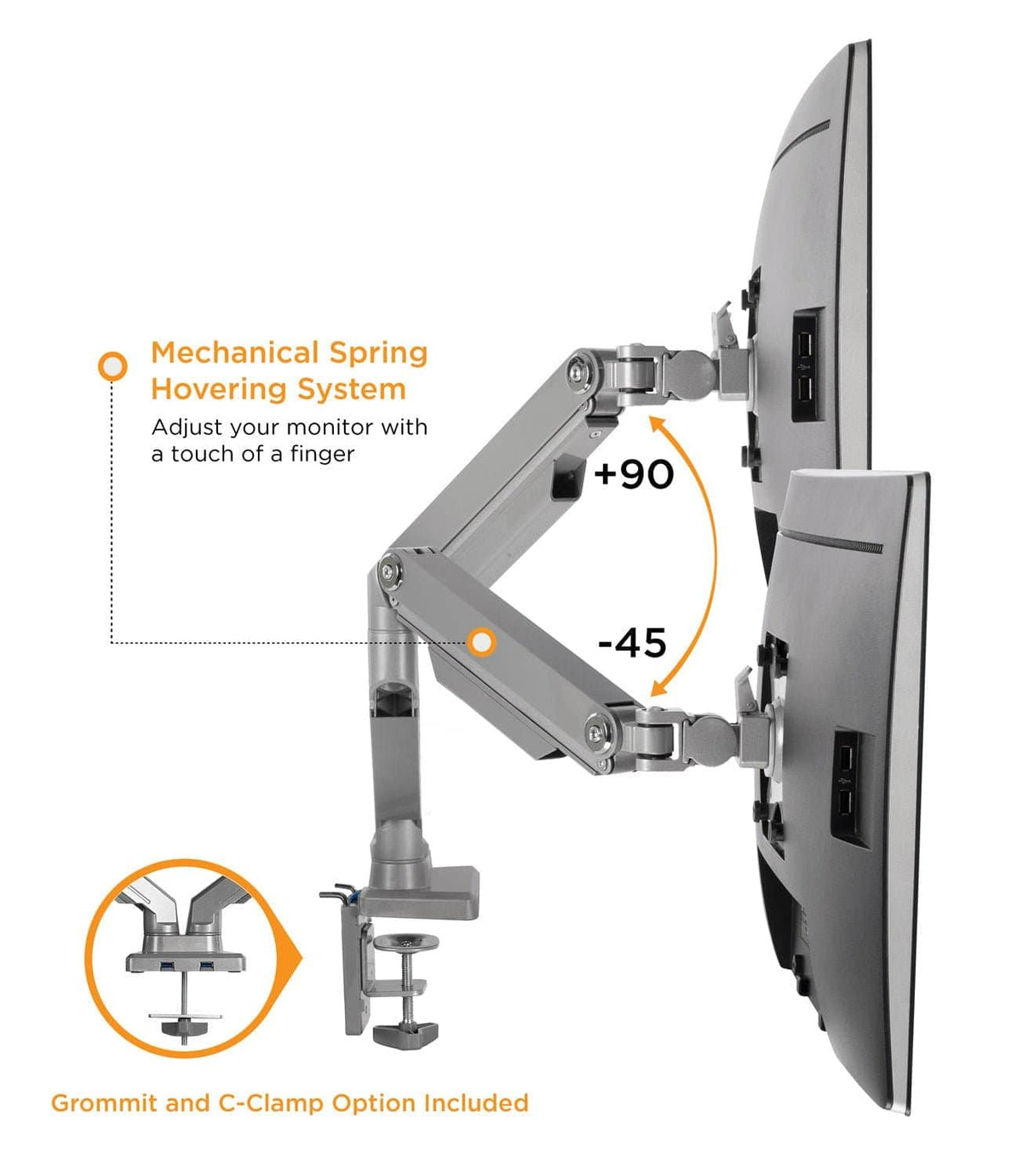 Mechanical Spring Hovering System

Adjust your monitor with a touch of a finger

+90

-45

Grommit and C-Clamp Option Included