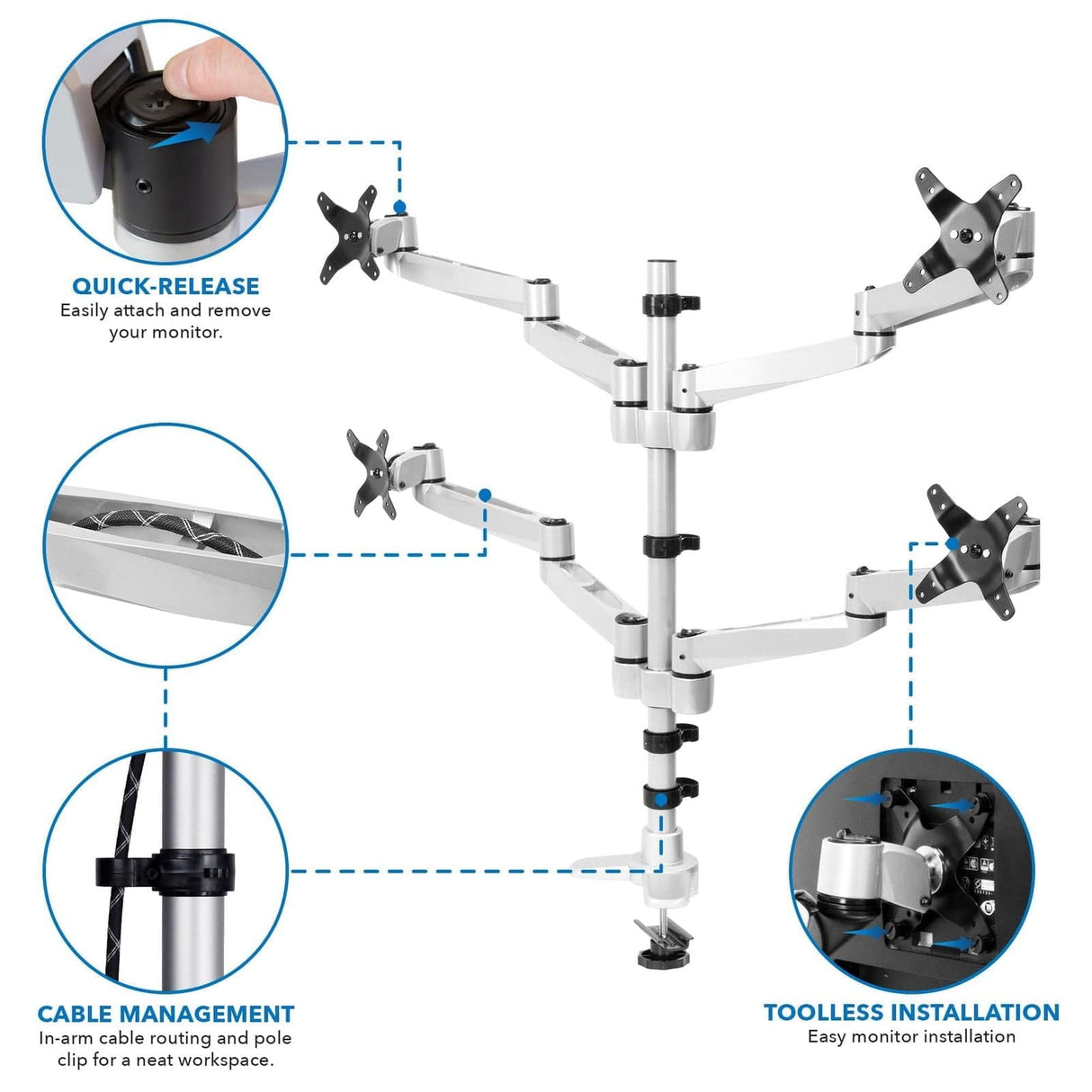 QUICK-RELEASE
Easily attach and remove your monitor.

CABLE MANAGEMENT
In-arm cable routing and pole clip for a neat workspace.

TOOLLESS INSTALLATION
Easy monitor installation