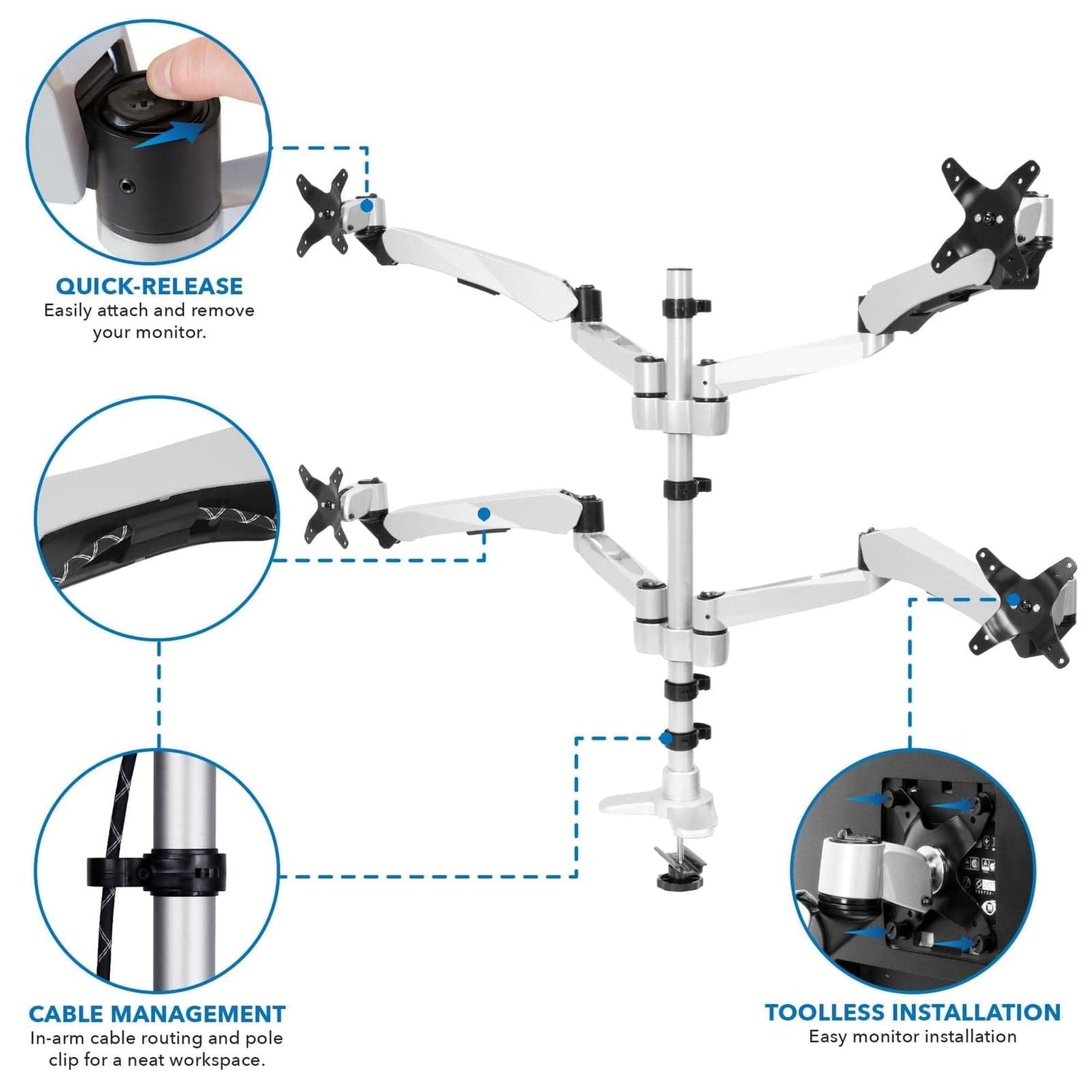 QUICK-RELEASE
Easily attach and remove your monitor.

CABLE MANAGEMENT
In-arm cable routing and pole clip for a neat workspace.

TOOLLESS INSTALLATION
Easy monitor installation