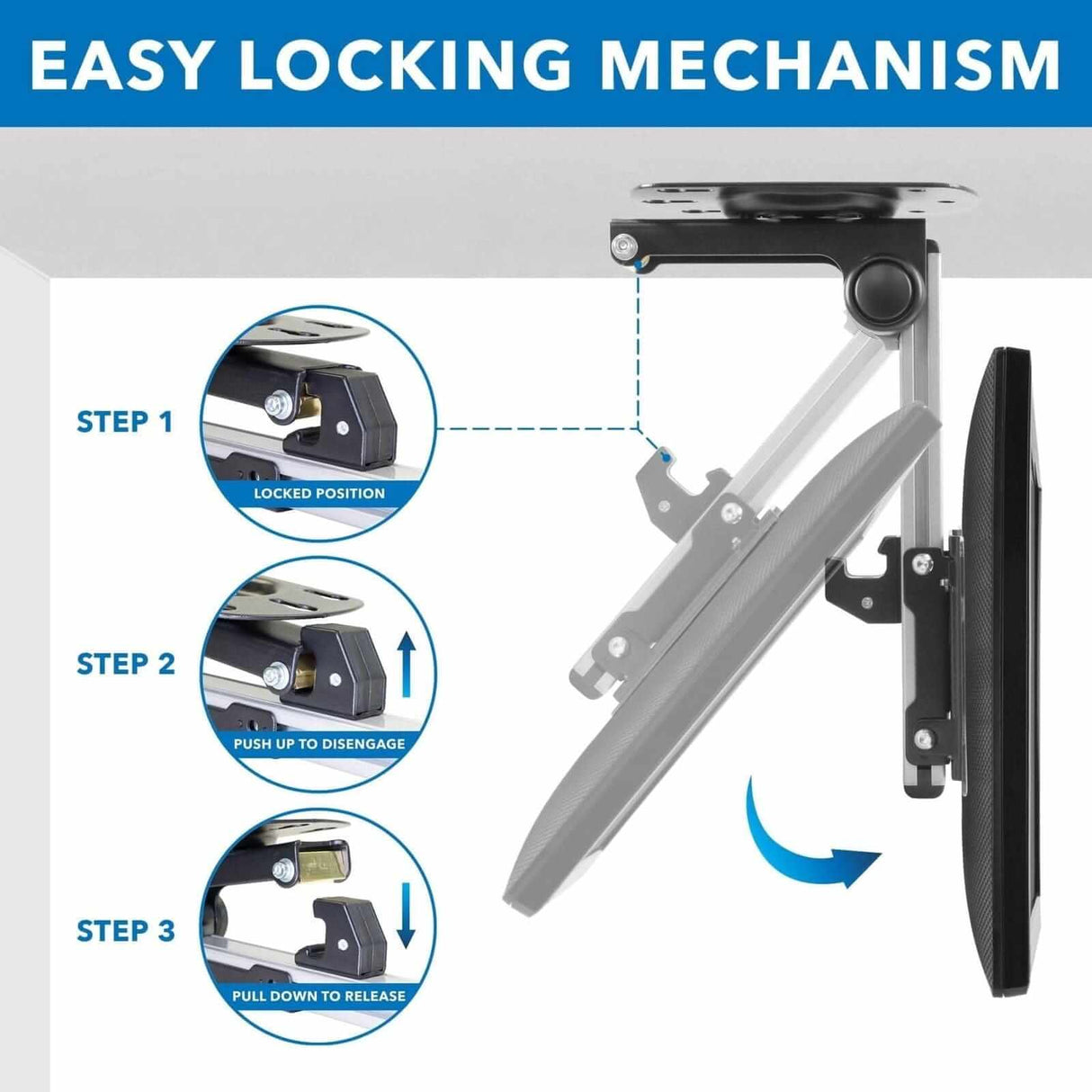 EASY LOCKING MECHANISM

STEP 1

LOCKED POSITION

STEP 2

PUSH UP TO DISENGAGE

STEP 3

PULL DOWN TO RELEASE