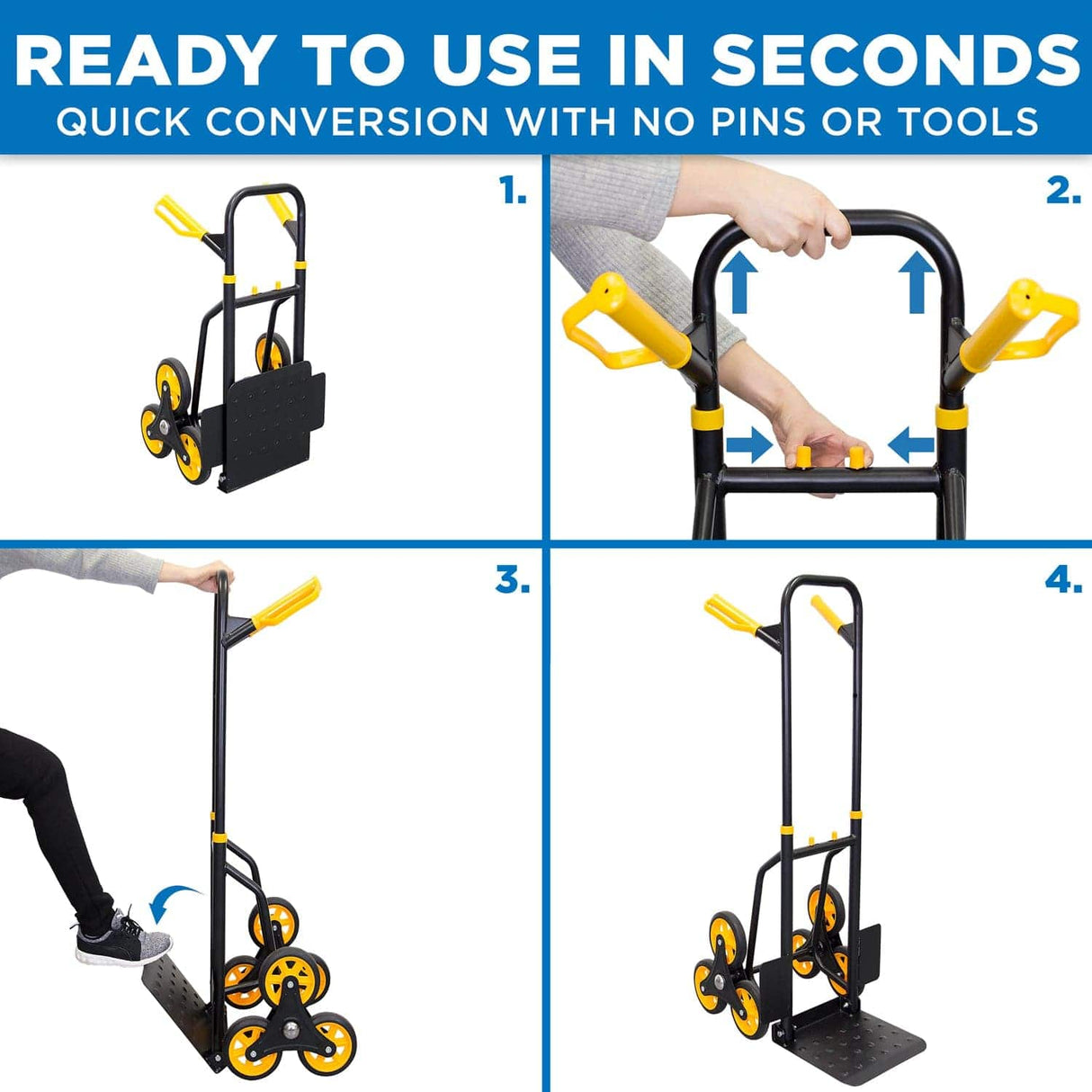 READY TO USE IN SECONDS
QUICK CONVERSION WITH NO PINS OR TOOLS

1.

2.

3.

4.