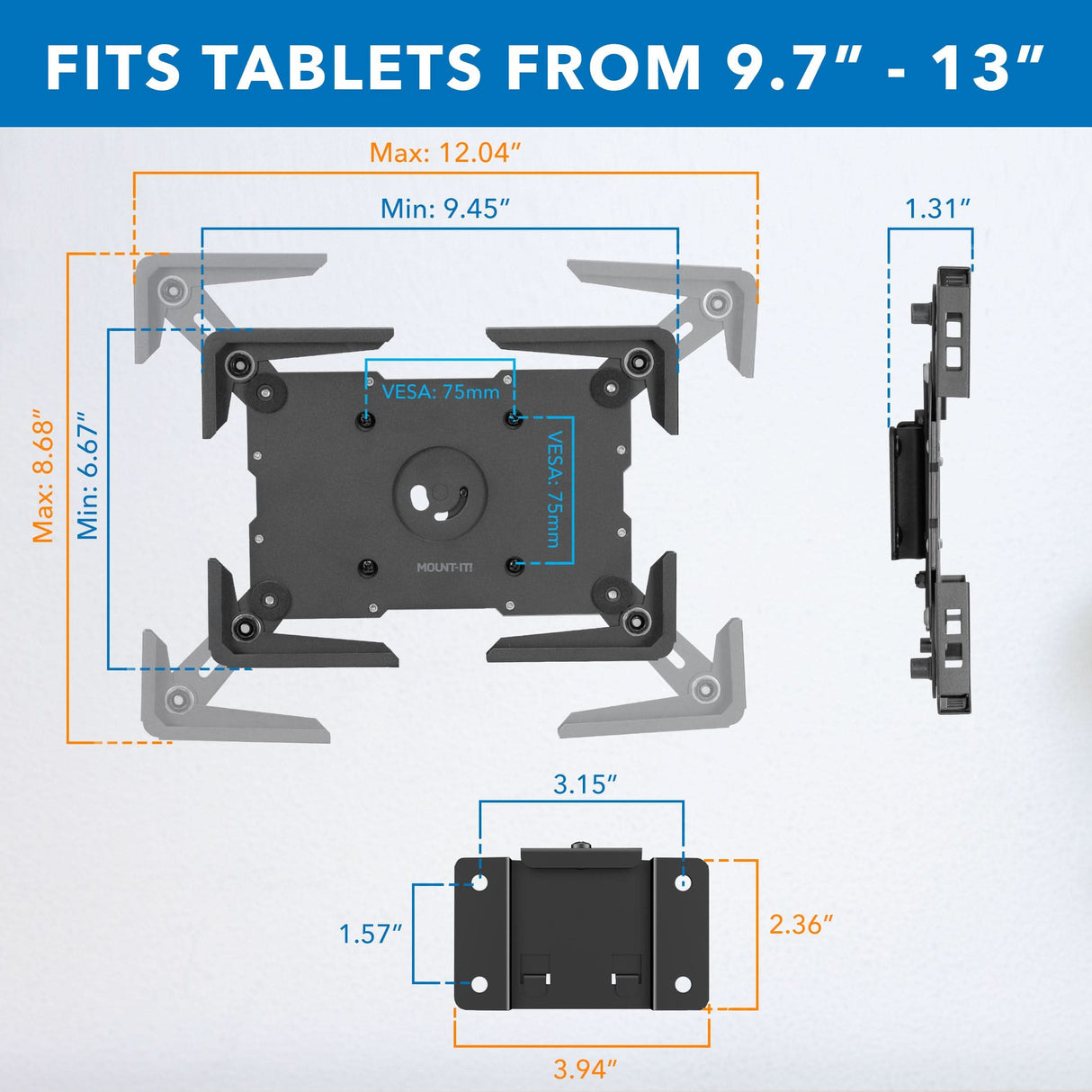 FITS TABLETS FROM 9.7" - 13"

Max: 12.04"

Min: 9.45"

1.31"

Max: 8.68"

Min: 6.67"

VESA: 75mm

VESA: 75mm

MOUNT-IT!

3.15"

1.57"

2.36"

3.94"