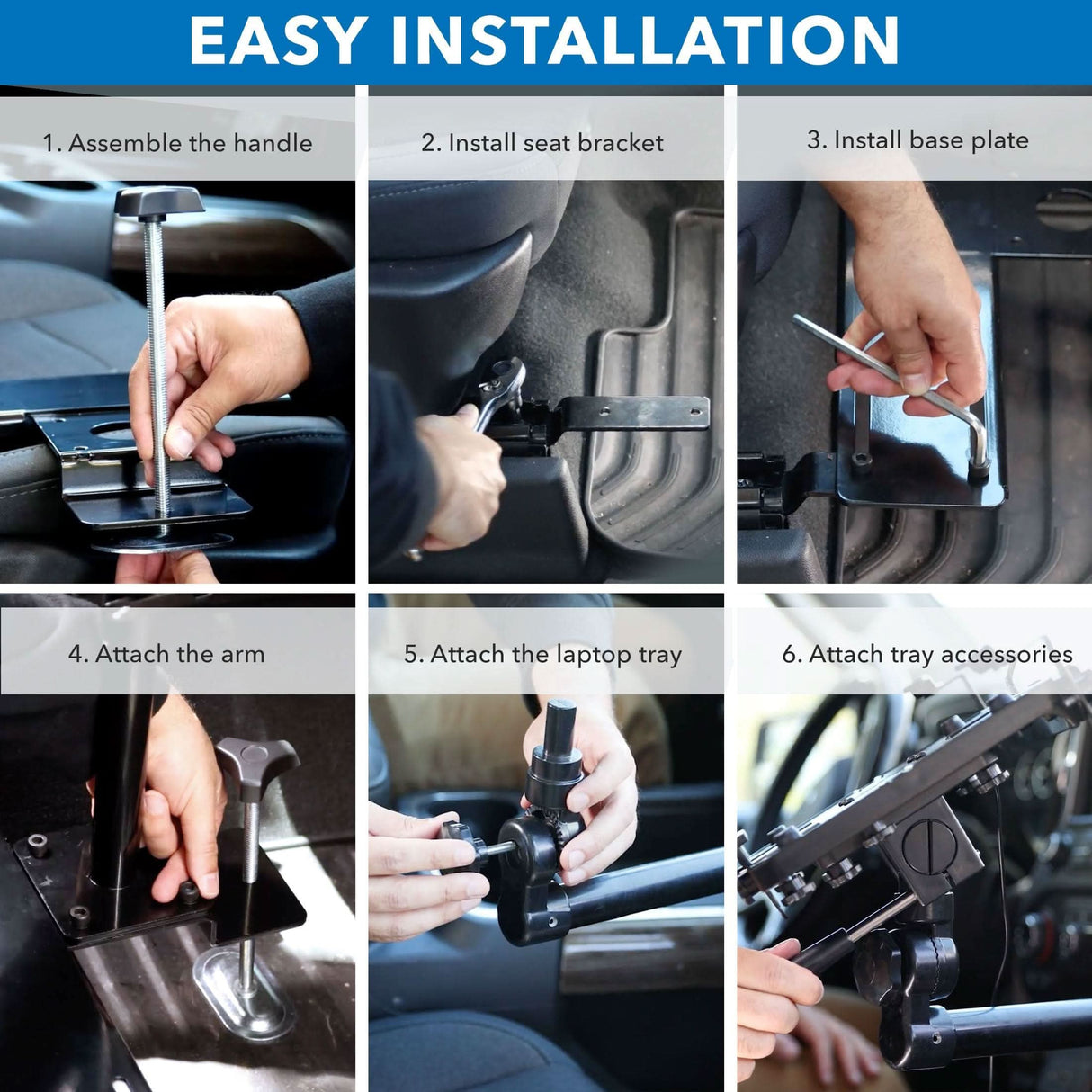 EASY INSTALLATION

1. Assemble the handle

2. Install seat bracket

3. Install base plate

4. Attach the arm

5. Attach the laptop tray

6. Attach tray accessories