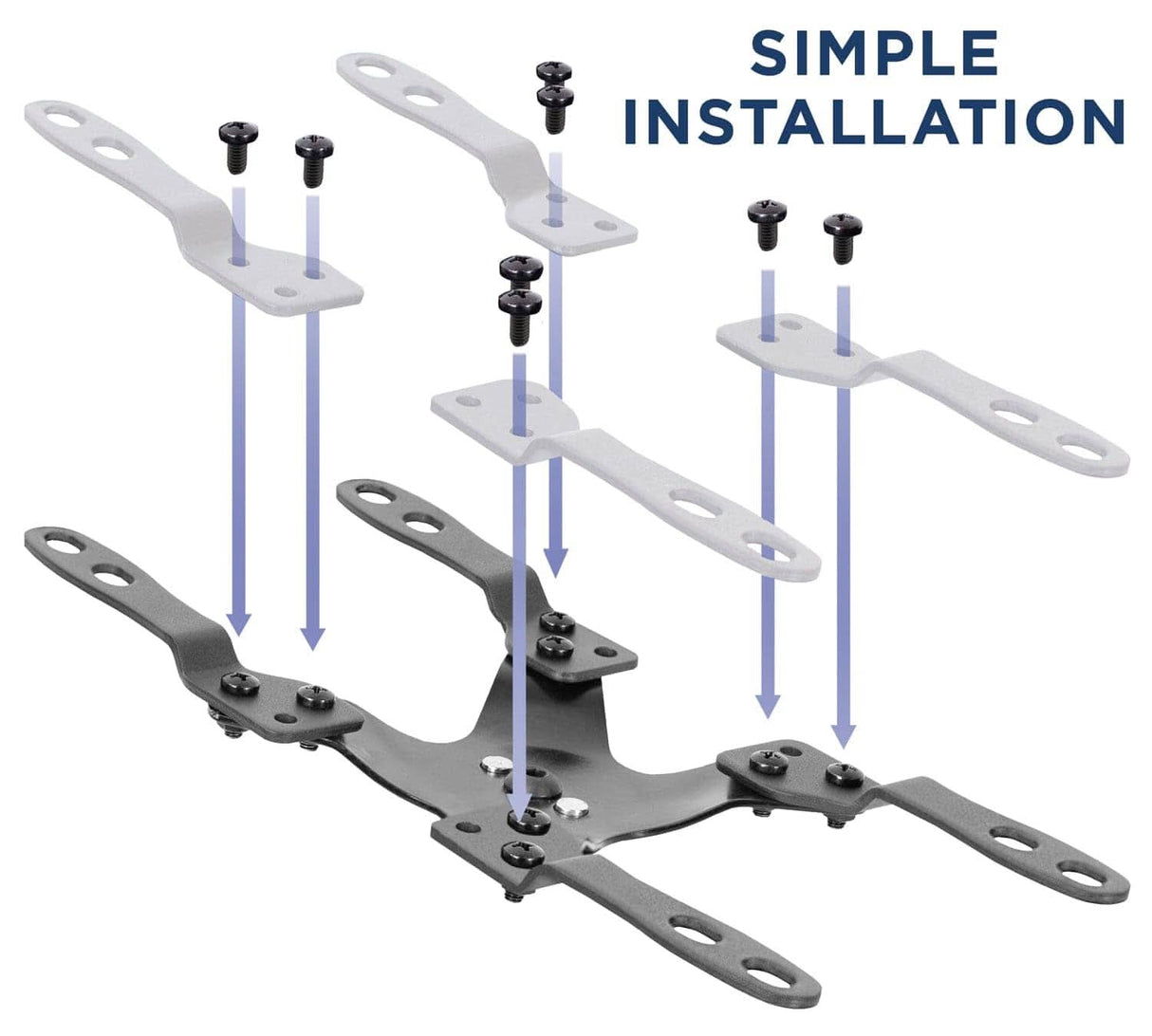 SIMPLE INSTALLATION