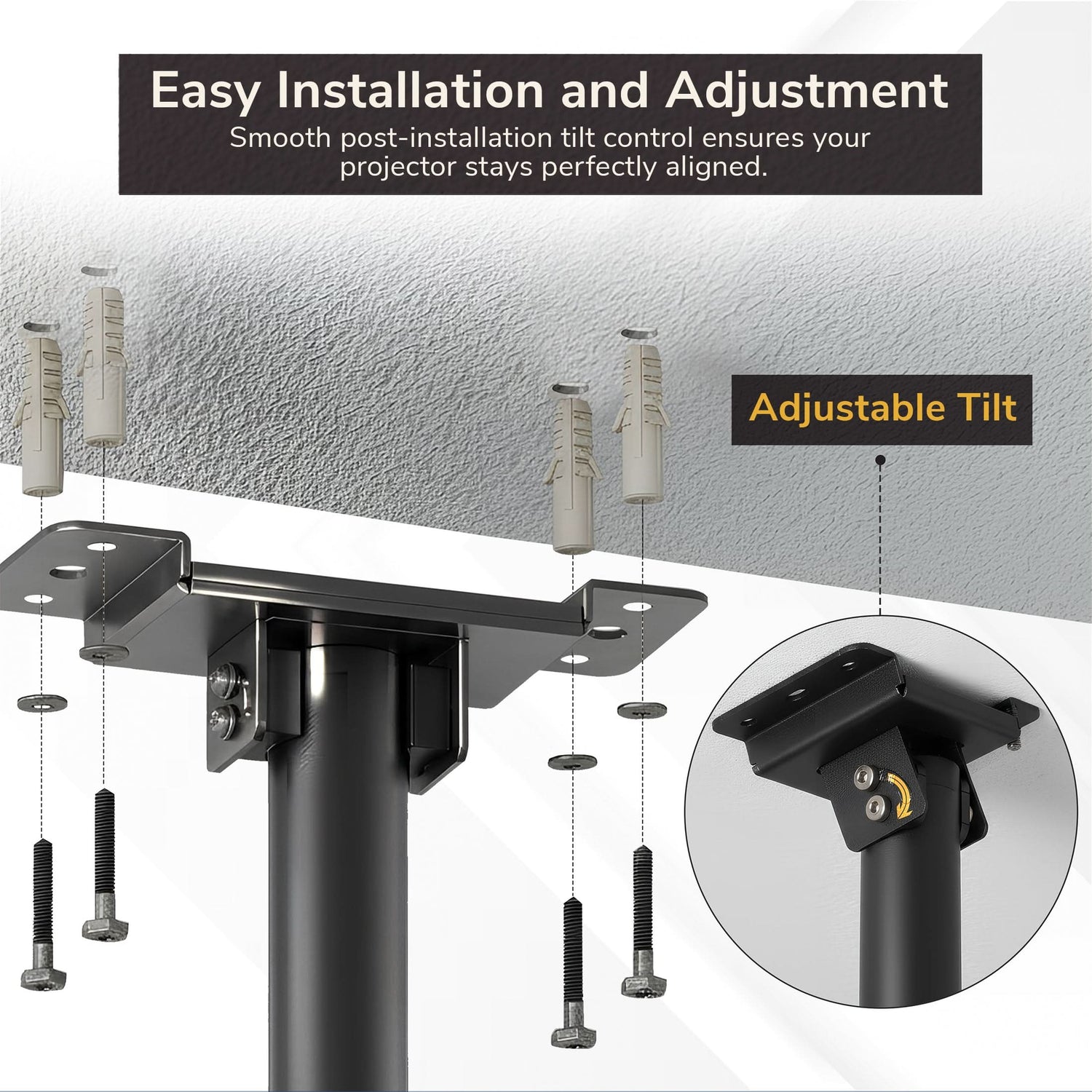 Easy Installation and Adjustment
Smooth post-installation tilt control ensures your projector stays perfectly aligned.

Adjustable Tilt