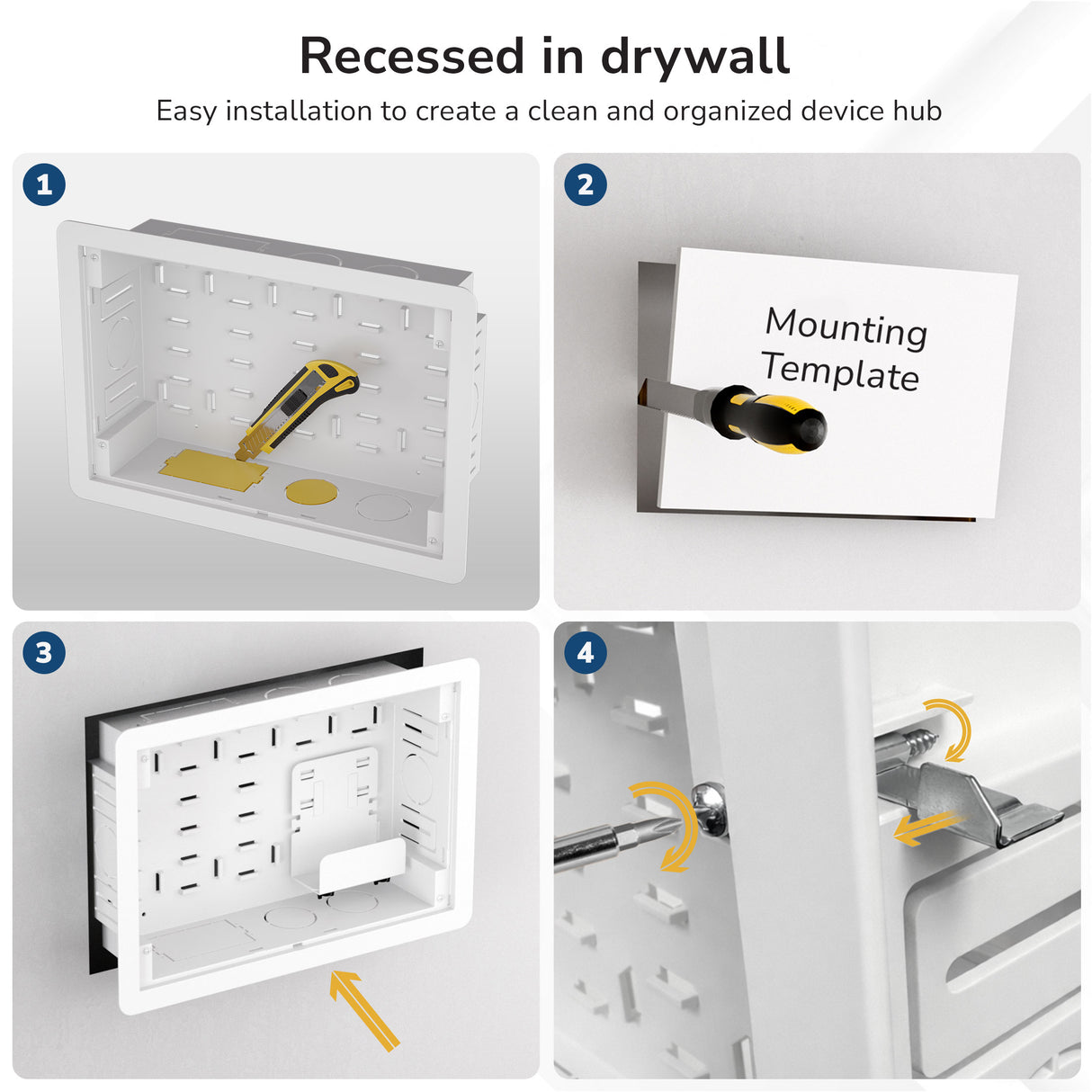 Recessed in drywall

Easy installation to create a clean and organized device hub

1

2

Mounting Template

3

4