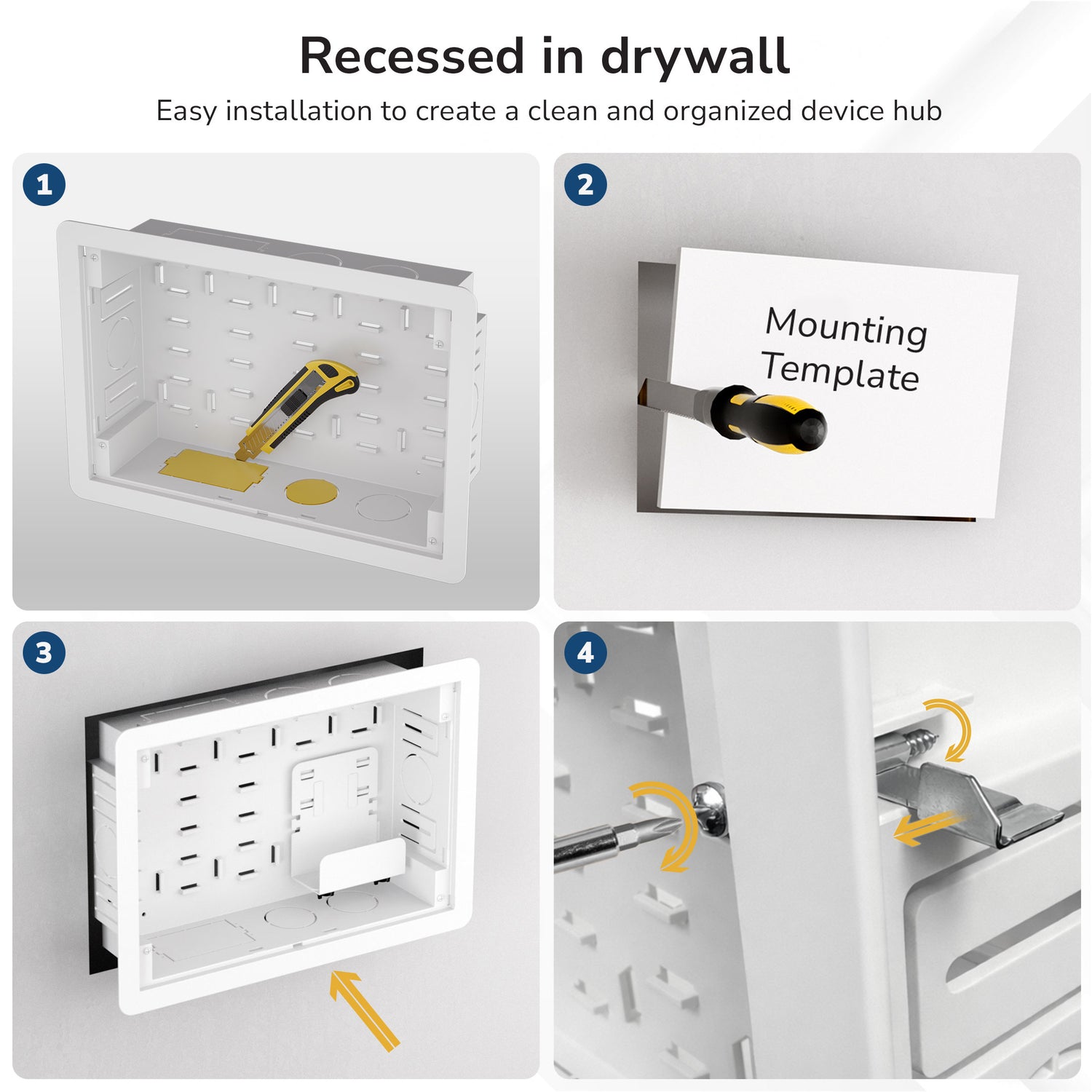 Recessed in drywall

Easy installation to create a clean and organized device hub

1

2

Mounting Template

3

4