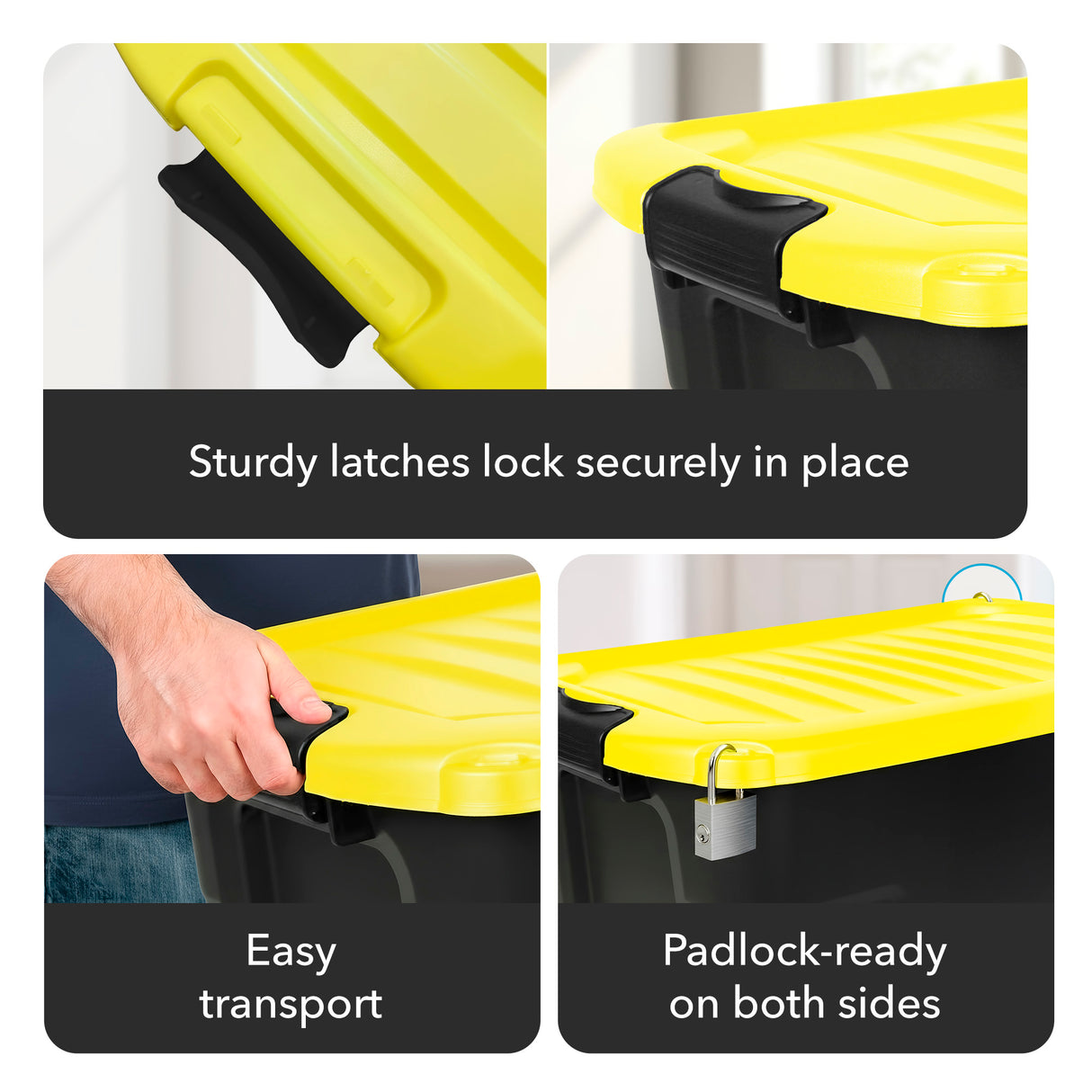 Sturdy latches lock securely in place

Easy transport

Padlock-ready on both sides