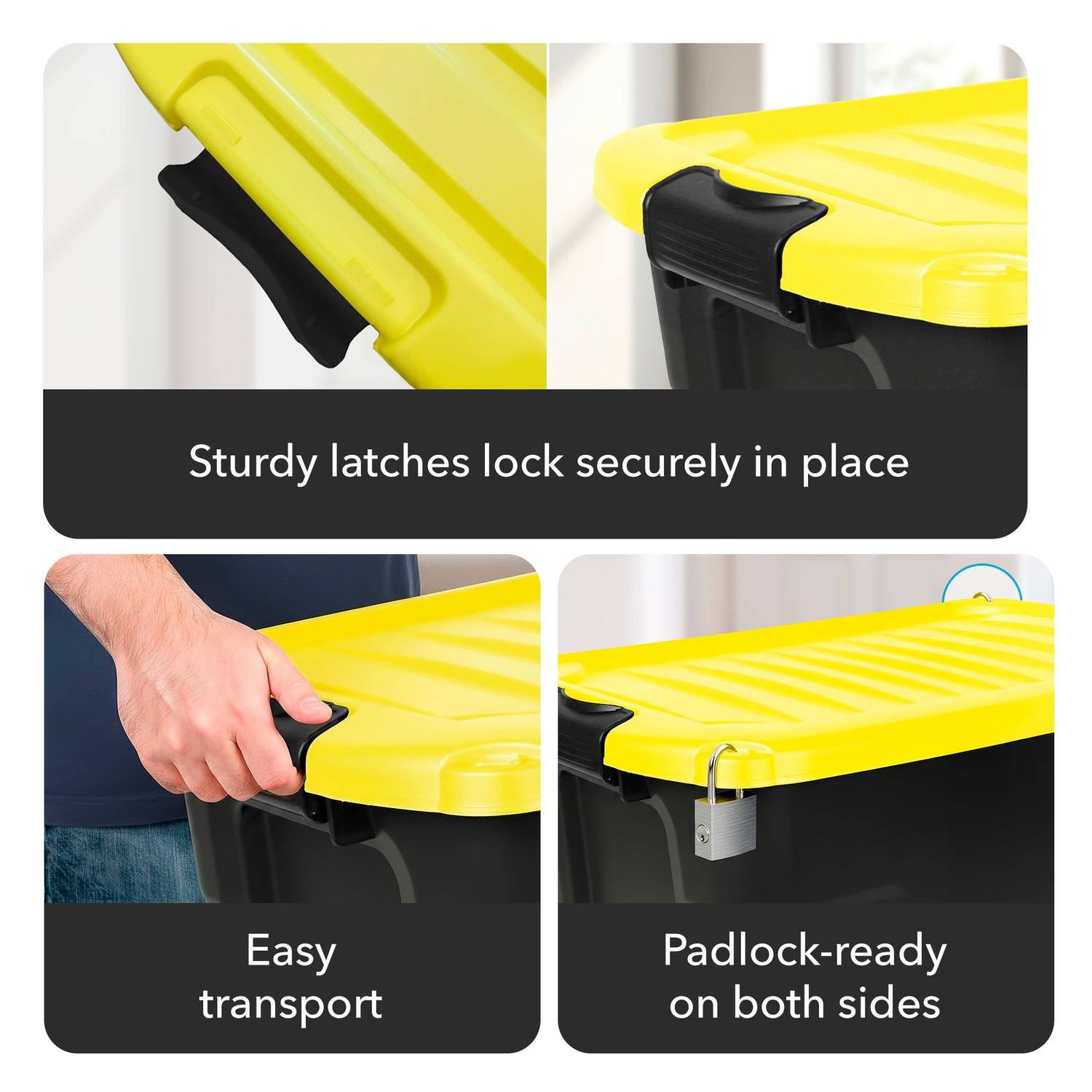 Sturdy latches lock securely in place

Easy transport

Padlock-ready on both sides