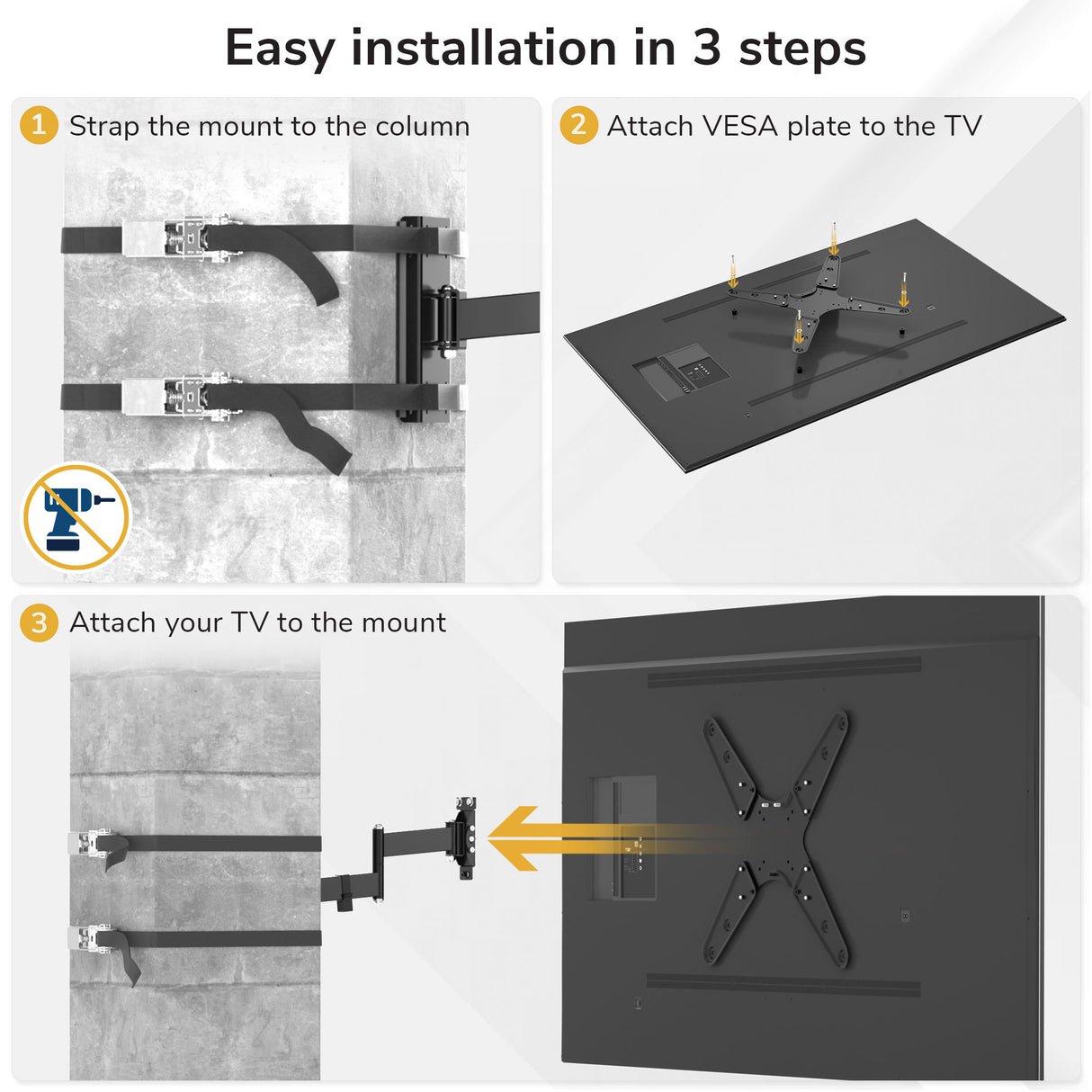 Easy installation in 3 steps

1 Strap the mount to the column

2 Attach VESA plate to the TV

3 Attach your TV to the mount