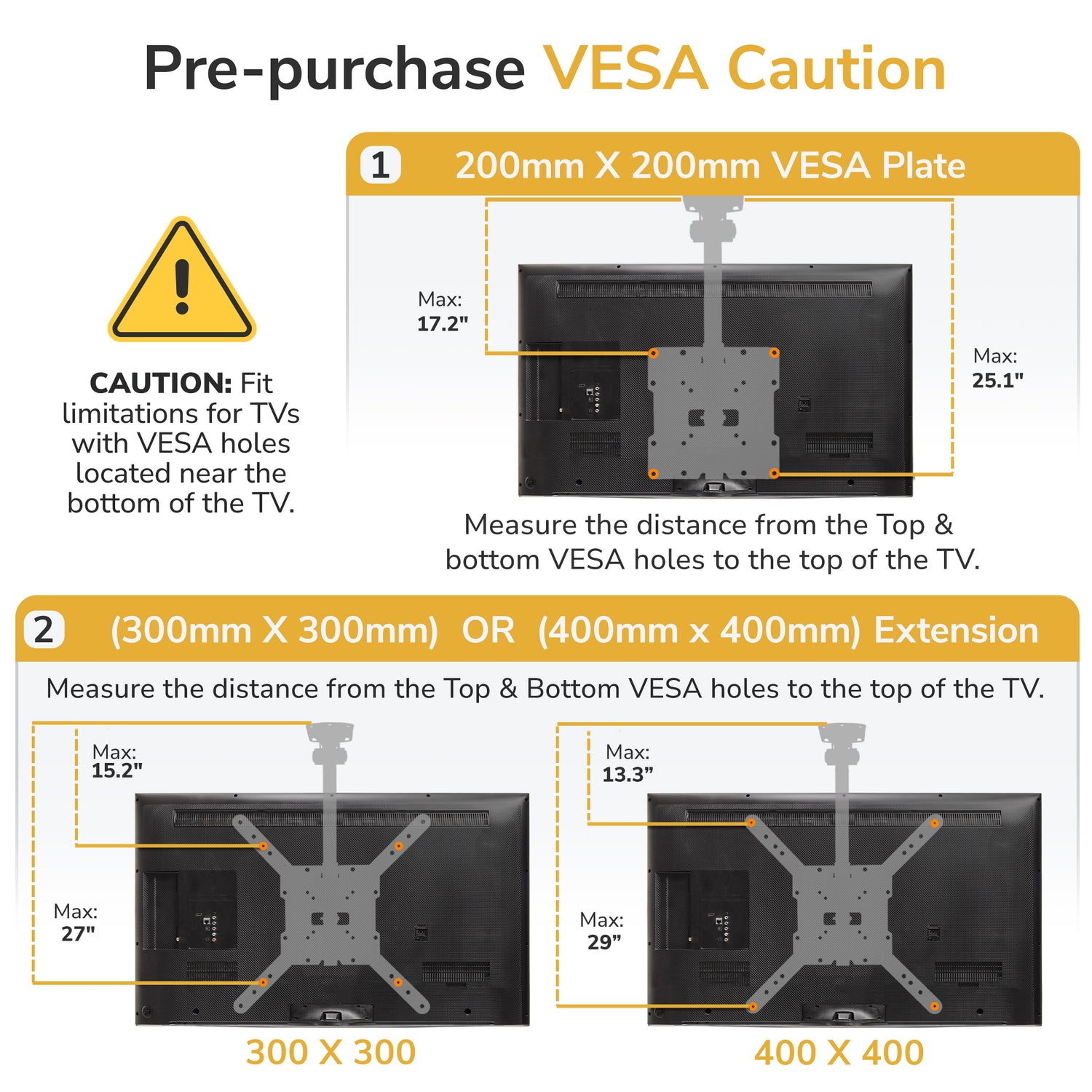 Pre-purchase VESA Caution

CAUTION: Fit limitations for TVs with VESA holes located near the bottom of the TV.

1 200mm X 200mm VESA Plate

Max: 17.2"

Max: 25.1"

Measure the distance from the Top & bottom VESA holes to the top of the TV.

2 (300mm X 300mm) OR (400mm x 400mm) Extension

Measure the distance from the Top & Bottom VESA holes to the top of the TV.

Max: 15.2"

Max: 27"

300 X 300

Max: 13.3”

Max: 29”

400 X 400