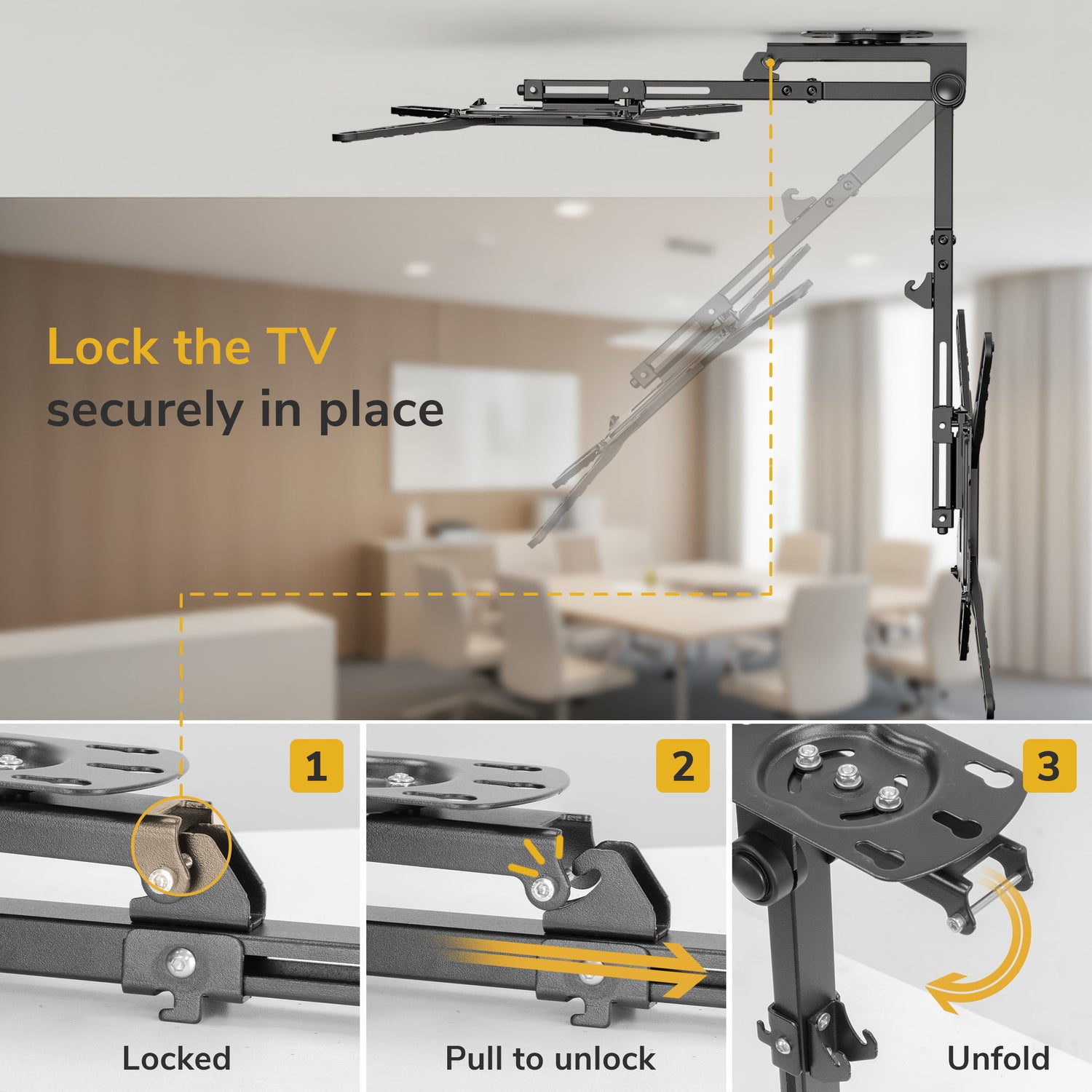 Lock the TV
securely in place

1
Locked

2
Pull to unlock

3
Unfold