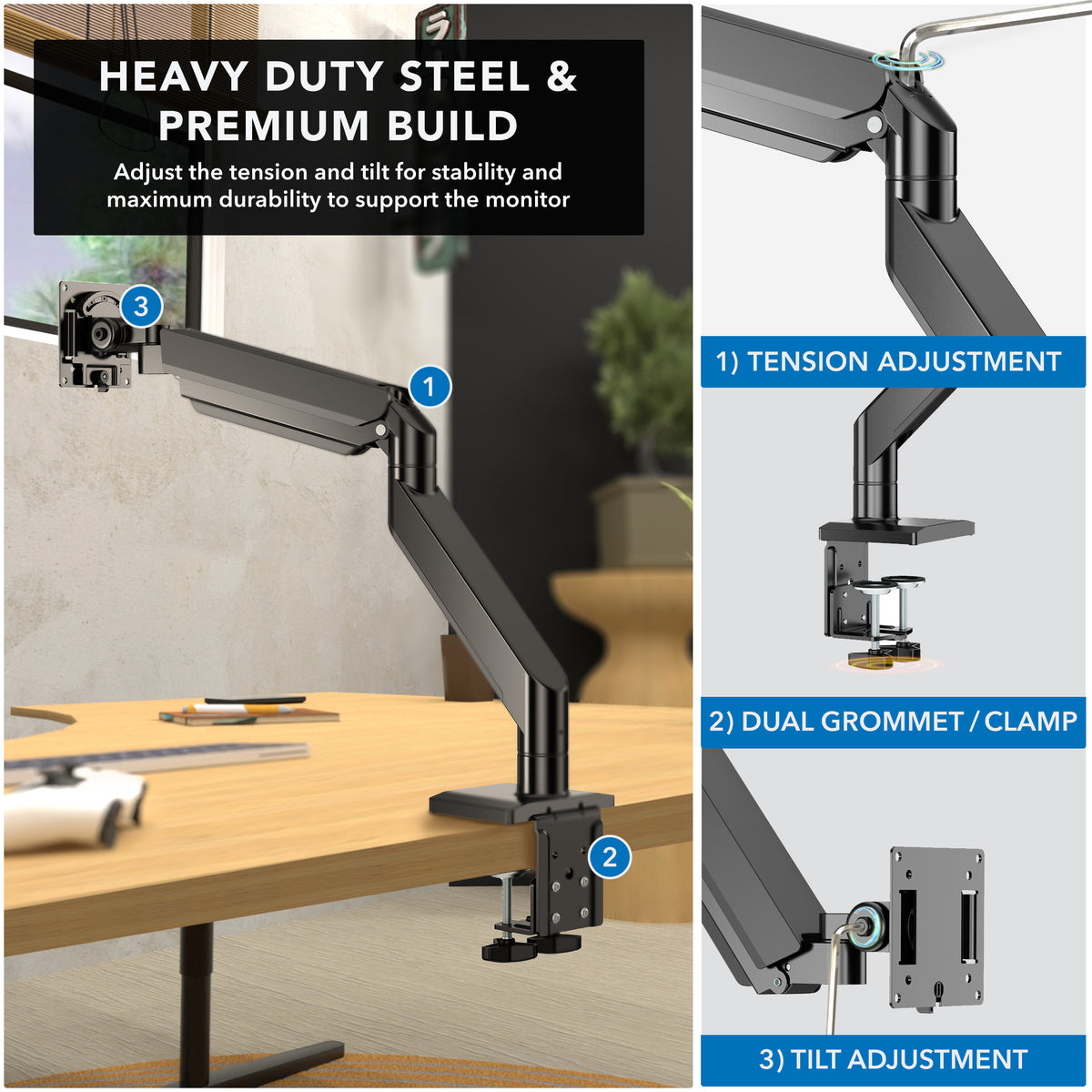 HEAVY DUTY STEEL & PREMIUM BUILD

Adjust the tension and tilt for stability and maximum durability to support the monitor

3

1

2

1) TENSION ADJUSTMENT

2) DUAL GROMMET / CLAMP

3) TILT ADJUSTMENT