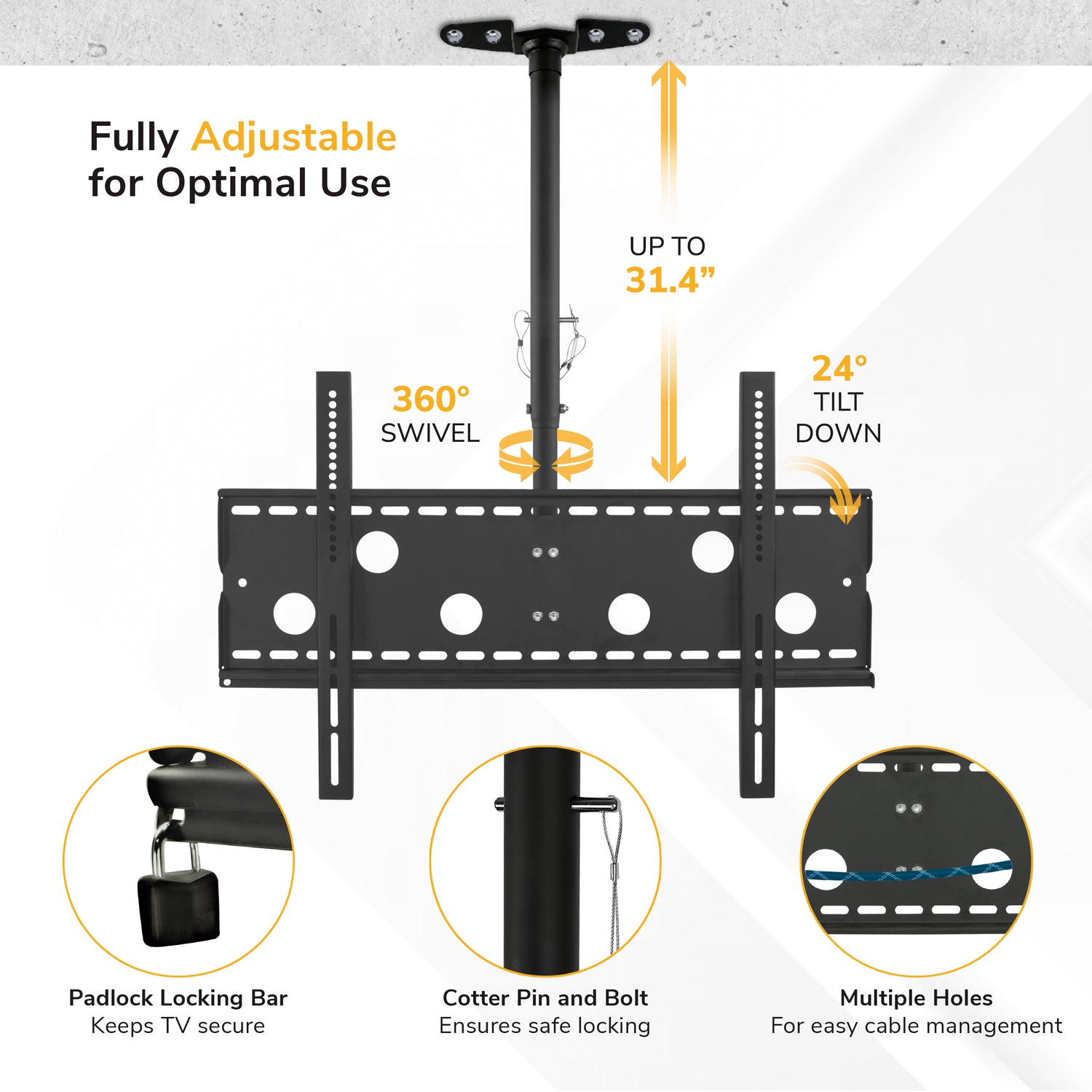 Fully Adjustable for Optimal Use

UP TO
31.4”

360°
SWIVEL

24°
TILT
DOWN

Padlock Locking Bar
Keeps TV secure

Cotter Pin and Bolt
Ensures safe locking

Multiple Holes
For easy cable management