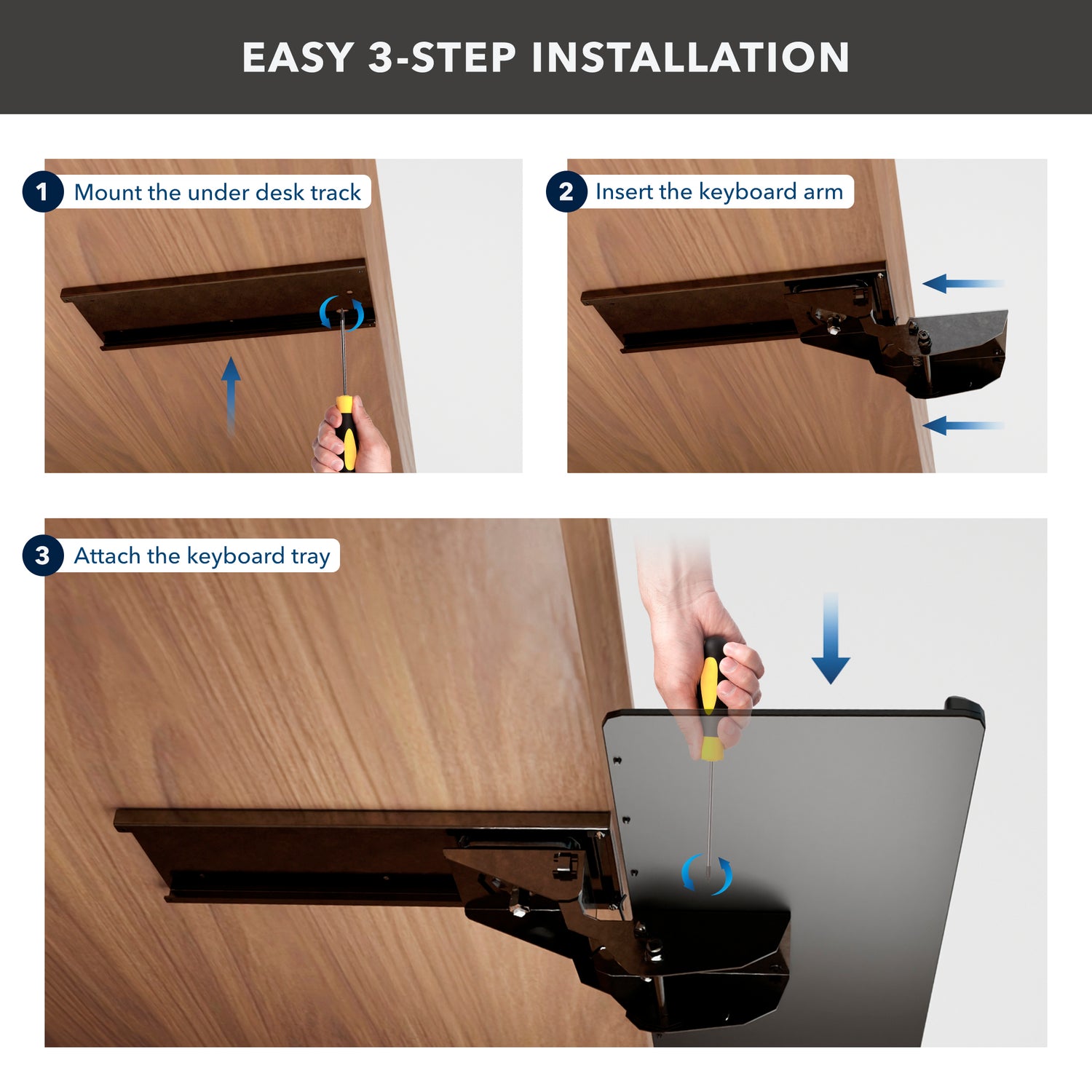 EASY 3-STEP INSTALLATION

1 Mount the under desk track

2 Insert the keyboard arm

3 Attach the keyboard tray