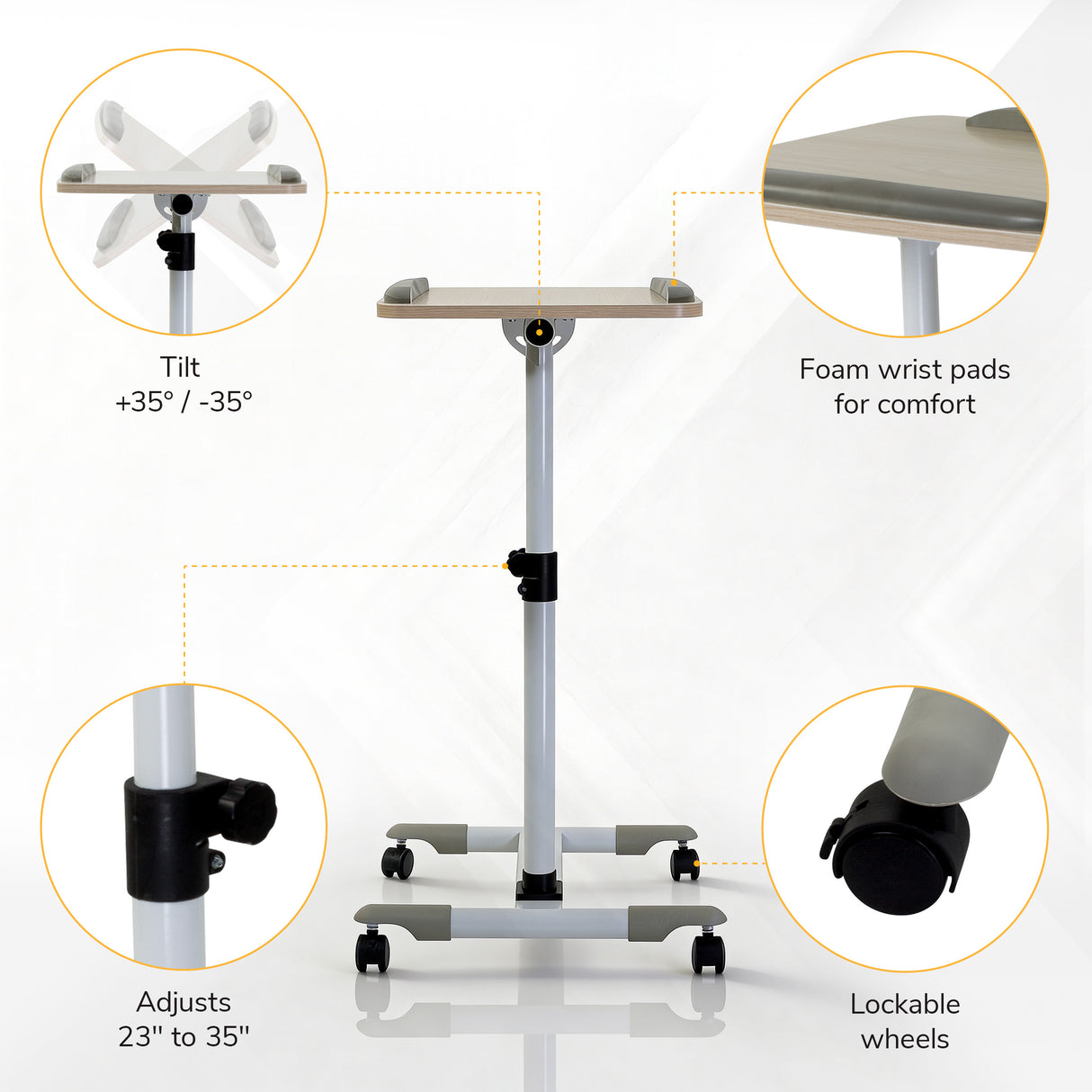 Tilt
+35° / -35°

Foam wrist pads
for comfort

Adjusts
23" to 35"

Lockable
wheels