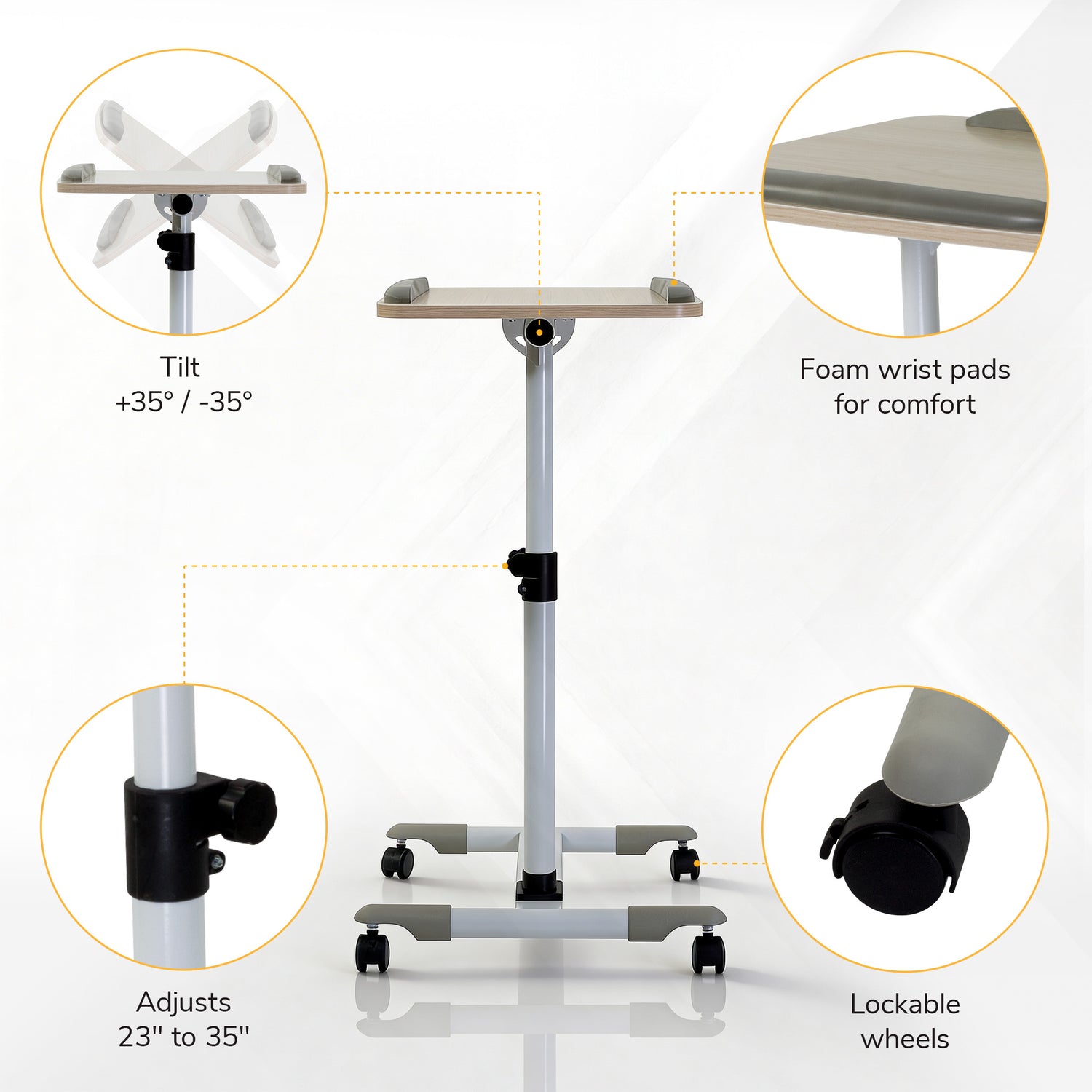 Tilt
+35° / -35°

Foam wrist pads
for comfort

Adjusts
23" to 35"

Lockable
wheels