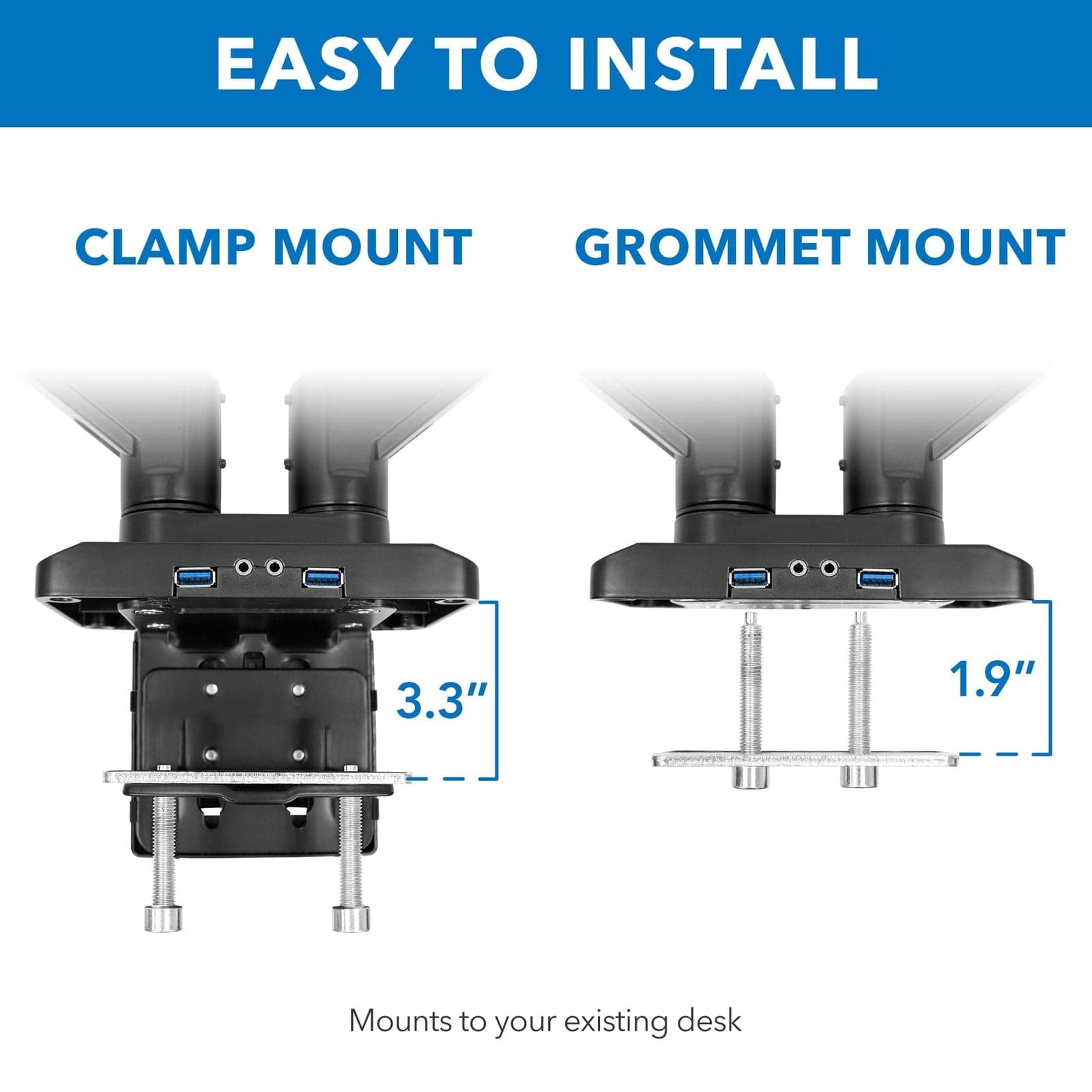 EASY TO INSTALL

CLAMP MOUNT

3.3”

GROMMET MOUNT

1.9”

Mounts to your existing desk