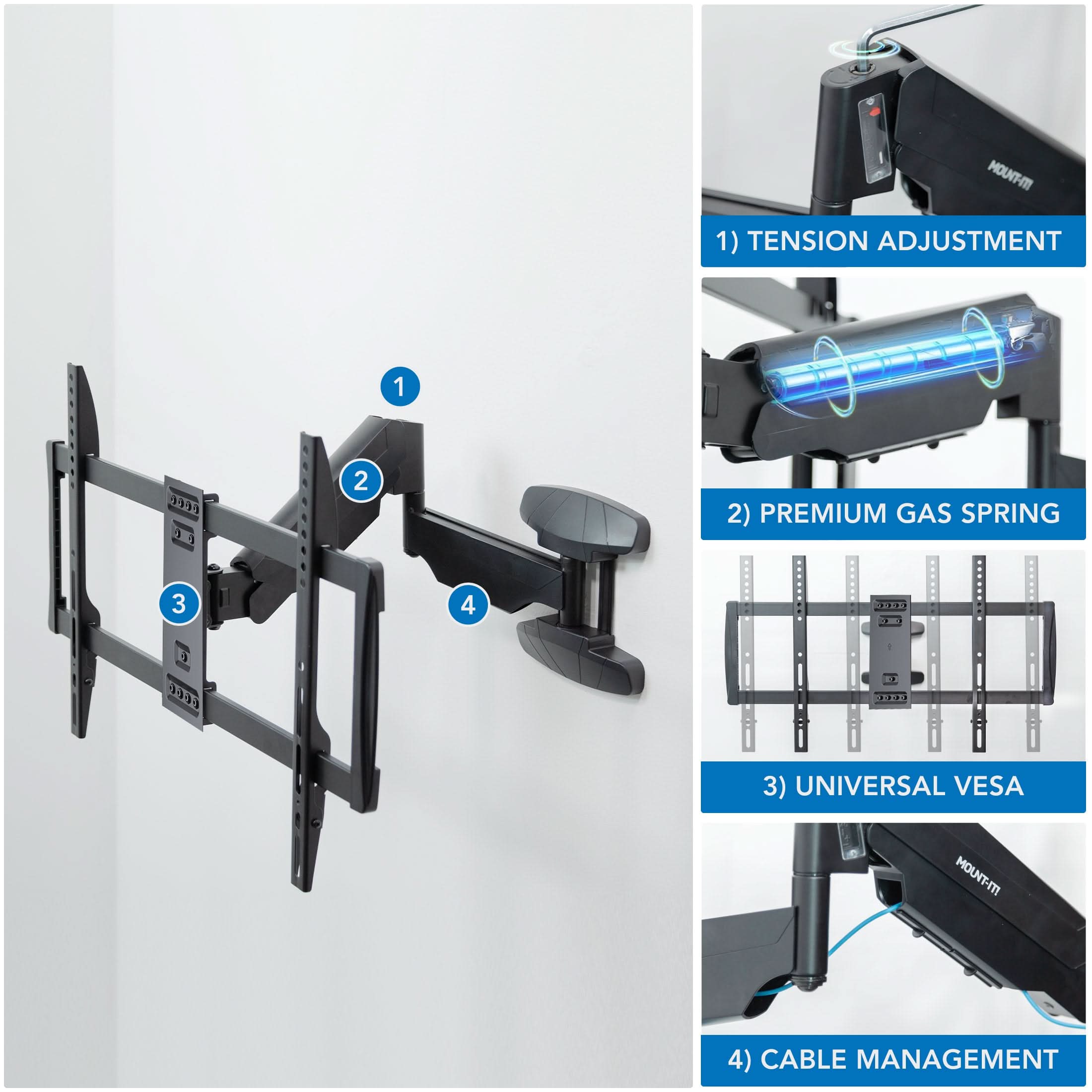 1

2

3

4

MOUNT-IT!

1) TENSION ADJUSTMENT

2) PREMIUM GAS SPRING

3) UNIVERSAL VESA

MOUNT-IT!

4) CABLE MANAGEMENT