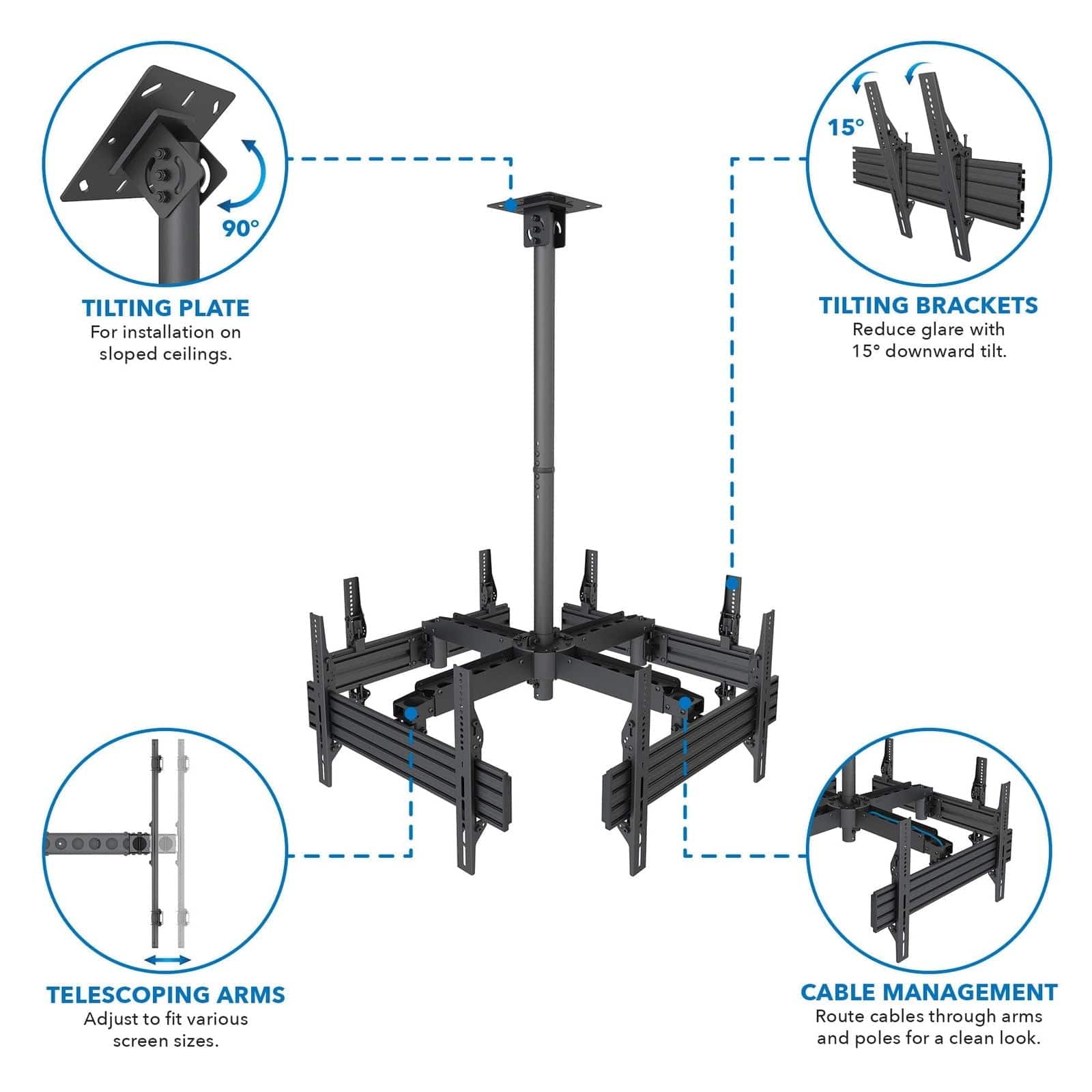 90°

TILTING PLATE
For installation on sloped ceilings.

15°

TILTING BRACKETS
Reduce glare with 15° downward tilt.

TELESCOPING ARMS
Adjust to fit various screen sizes.

CABLE MANAGEMENT
Route cables through arms and poles for a clean look.