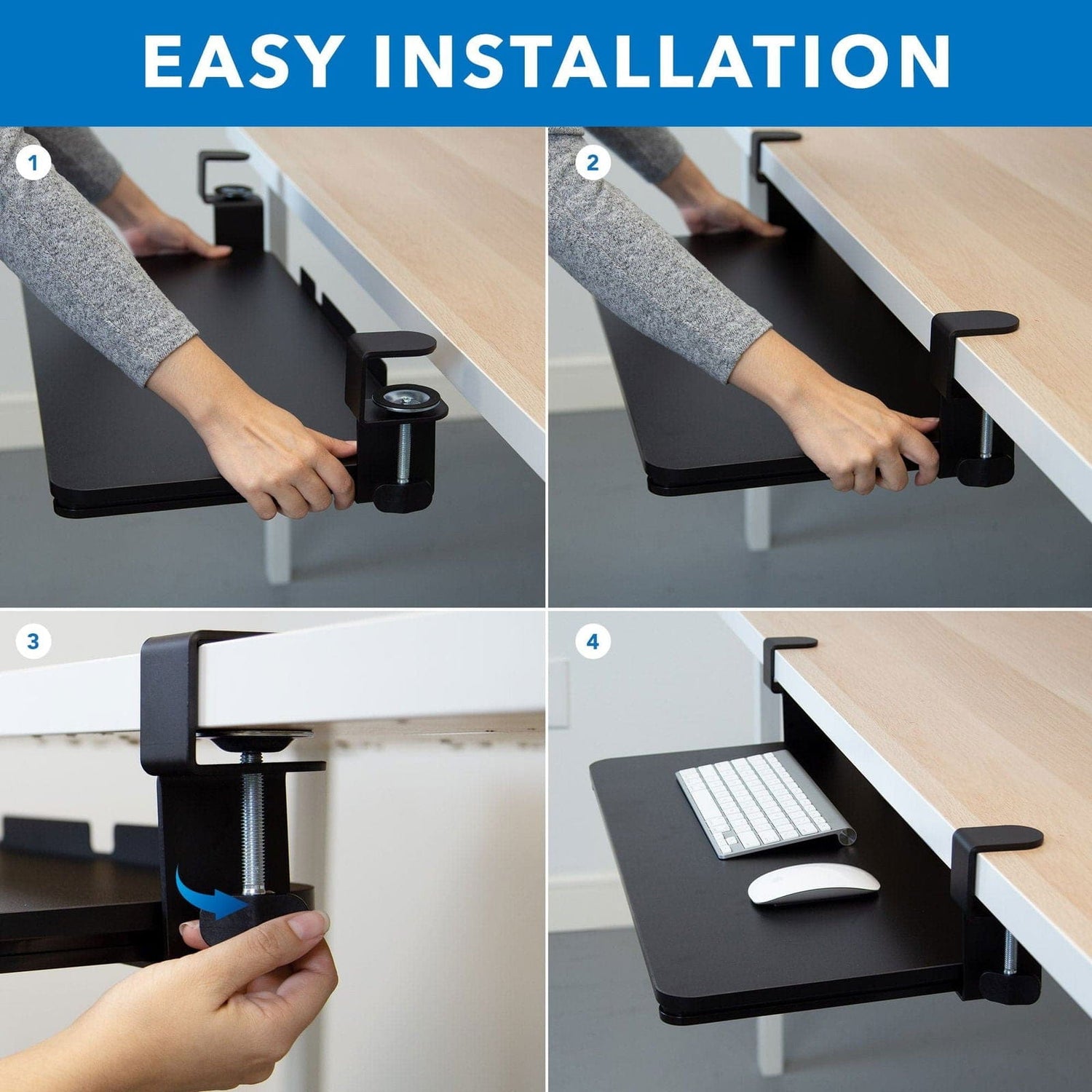 EASY INSTALLATION

1

2

3

4