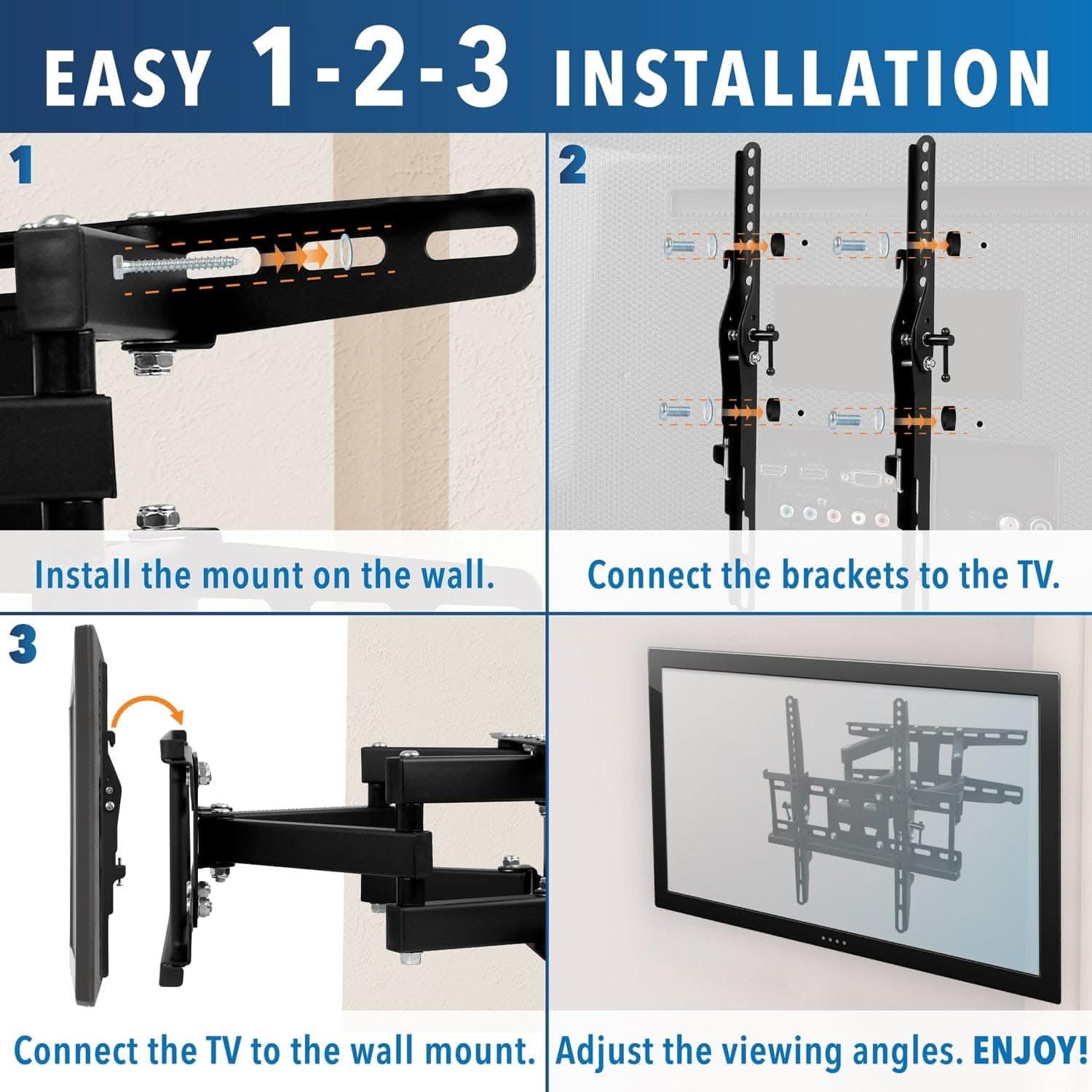 EASY 1-2-3 INSTALLATION

1

Install the mount on the wall.

2

Connect the brackets to the TV.

3

Connect the TV to the wall mount.

Adjust the viewing angles. ENJOY!