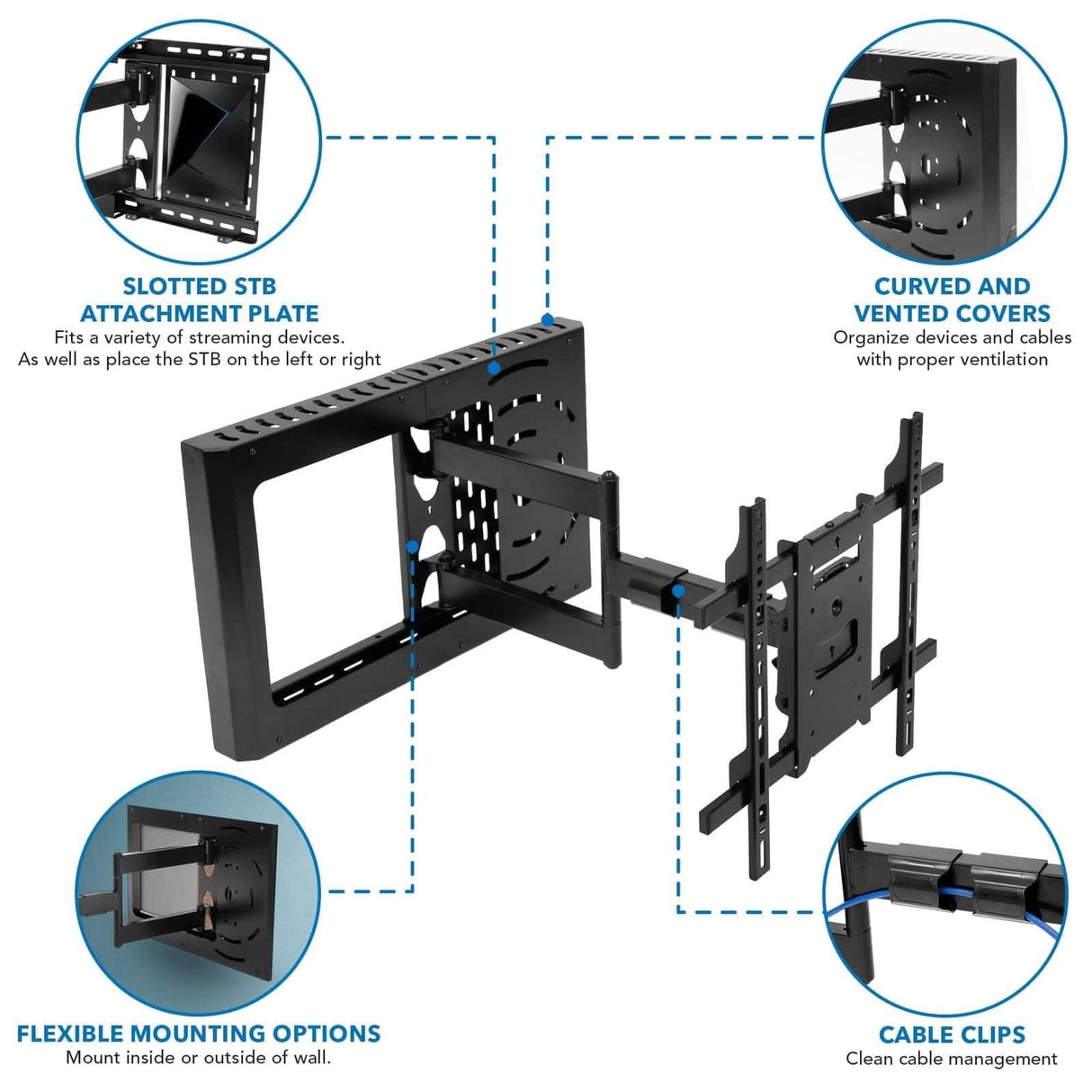 SLOTTED STB ATTACHMENT PLATE
Fits a variety of streaming devices. As well as place the STB on the left or right

CURVED AND VENTED COVERS
Organize devices and cables with proper ventilation

FLEXIBLE MOUNTING OPTIONS
Mount inside or outside of wall.

CABLE CLIPS
Clean cable management