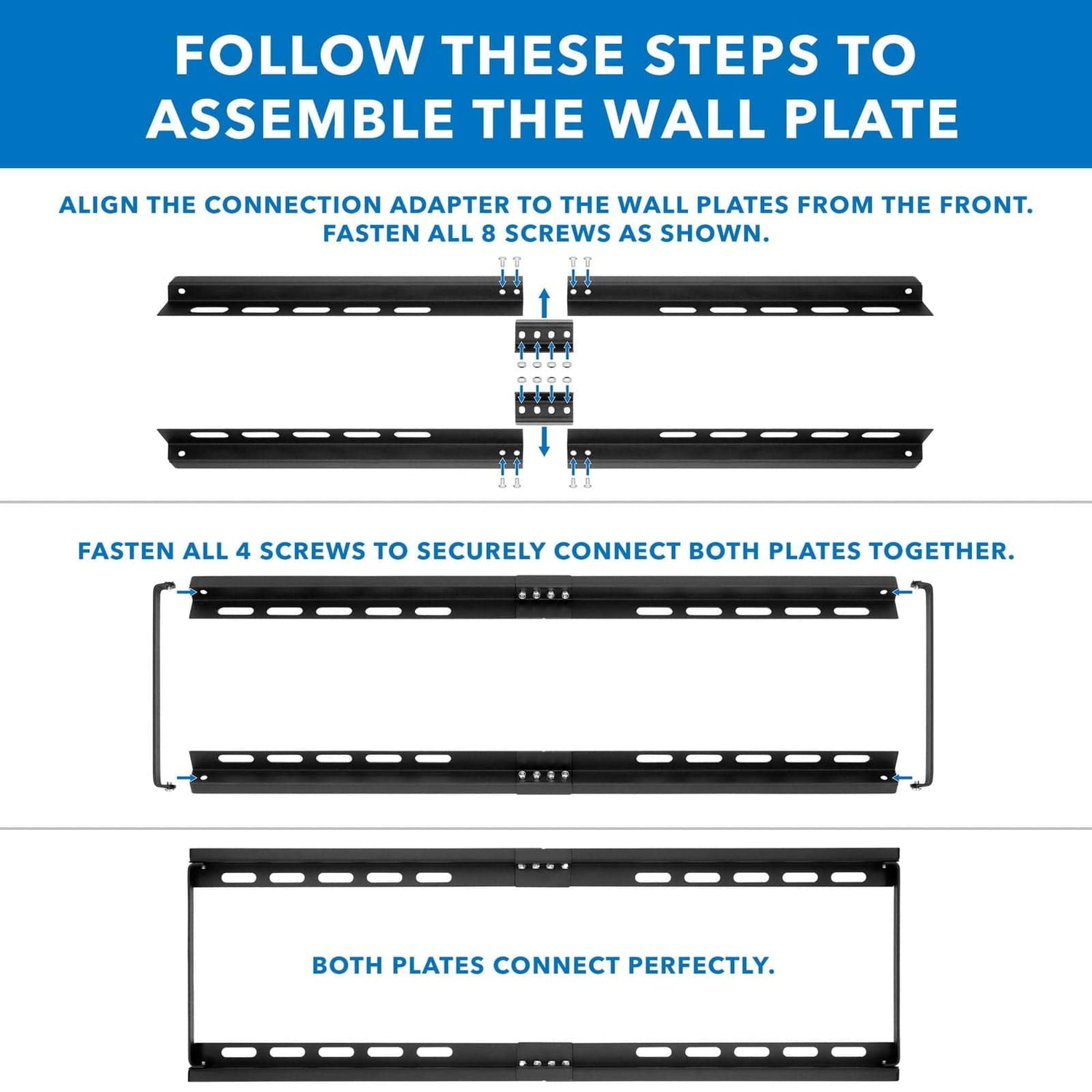 FOLLOW THESE STEPS TO ASSEMBLE THE WALL PLATE

ALIGN THE CONNECTION ADAPTER TO THE WALL PLATES FROM THE FRONT. FASTEN ALL 8 SCREWS AS SHOWN.

FASTEN ALL 4 SCREWS TO SECURELY CONNECT BOTH PLATES TOGETHER.

BOTH PLATES CONNECT PERFECTLY.