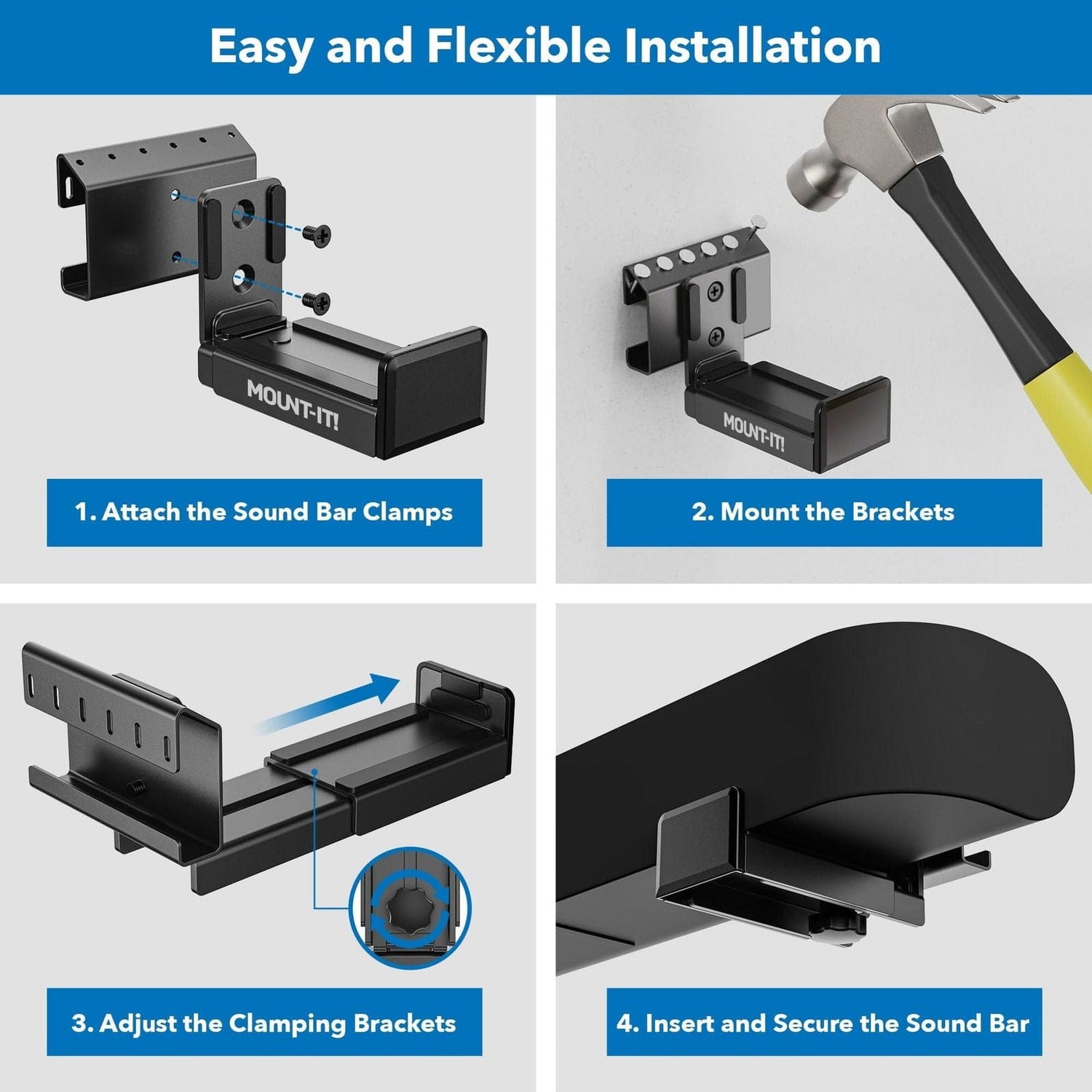 Easy and Flexible Installation

MOUNT-IT!

1. Attach the Sound Bar Clamps

MOUNT-IT!

2. Mount the Brackets

3. Adjust the Clamping Brackets

4. Insert and Secure the Sound Bar