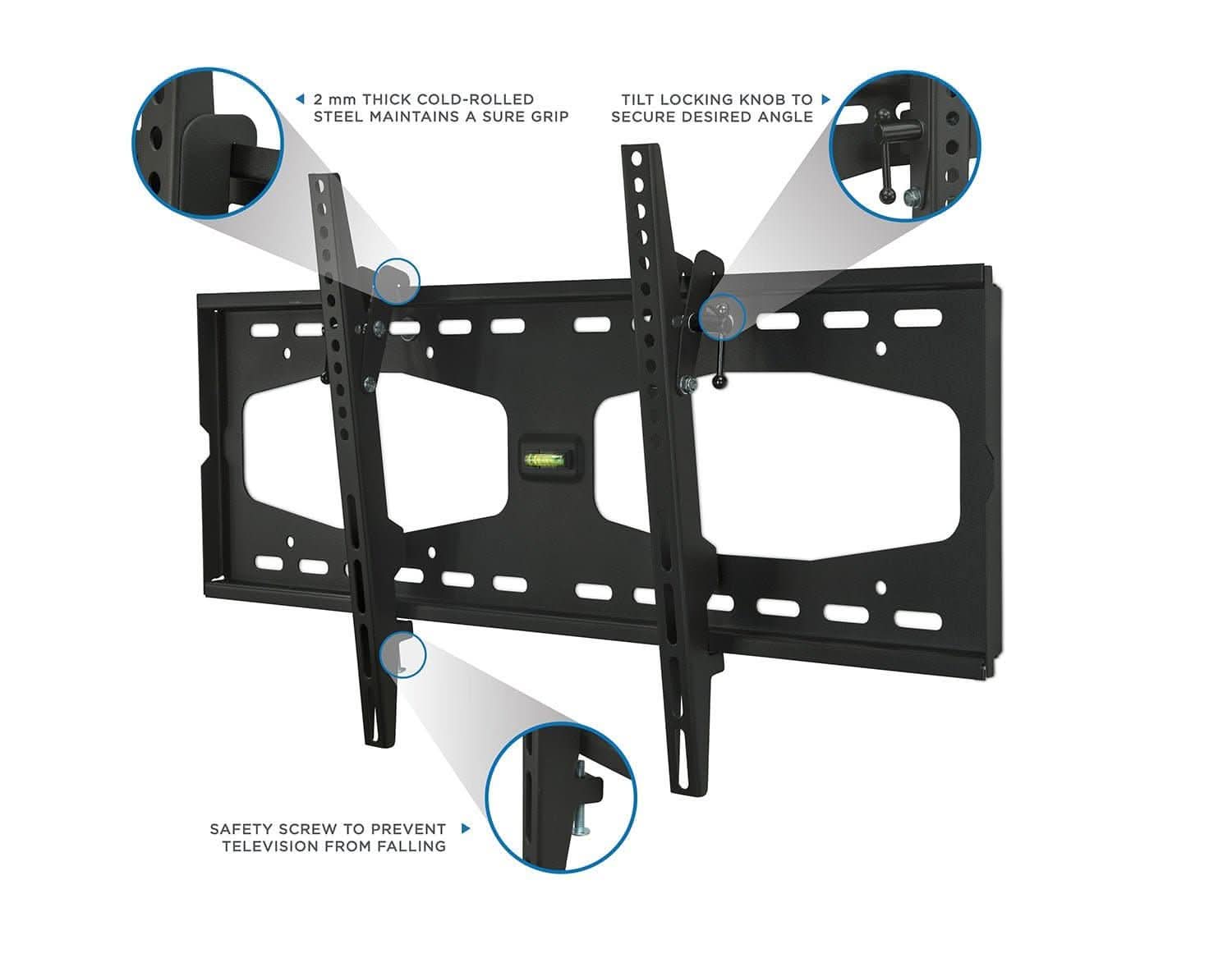 2 mm THICK COLD-ROLLED STEEL MAINTAINS A SURE GRIP

TILT LOCKING KNOB TO SECURE DESIRED ANGLE

SAFETY SCREW TO PREVENT TELEVISION FROM FALLING