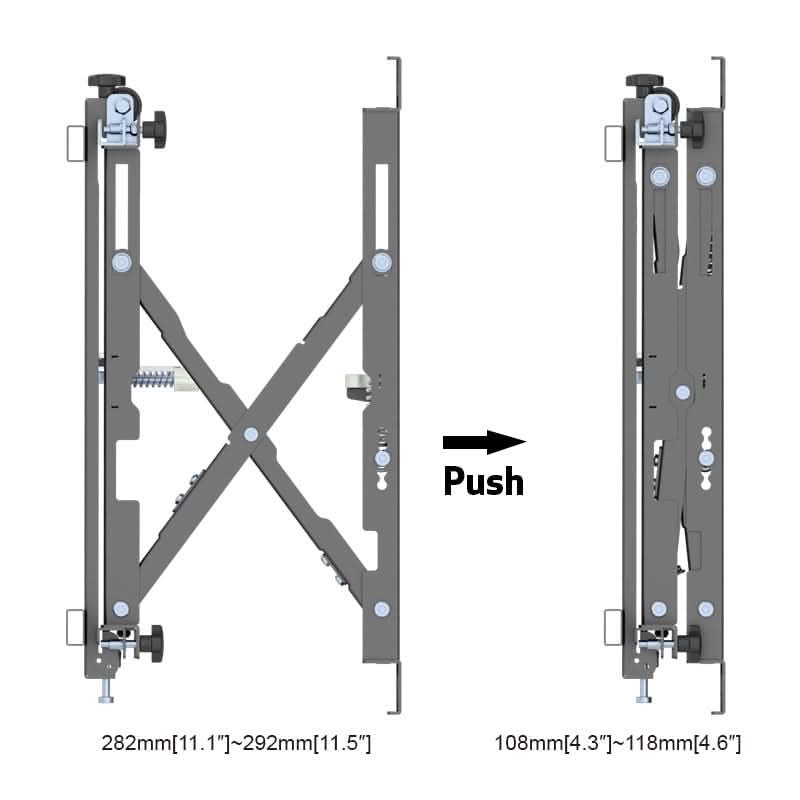 Push

282mm[11.1″]~292mm[11.5″]

108mm[4.3″]~118mm[4.6″]