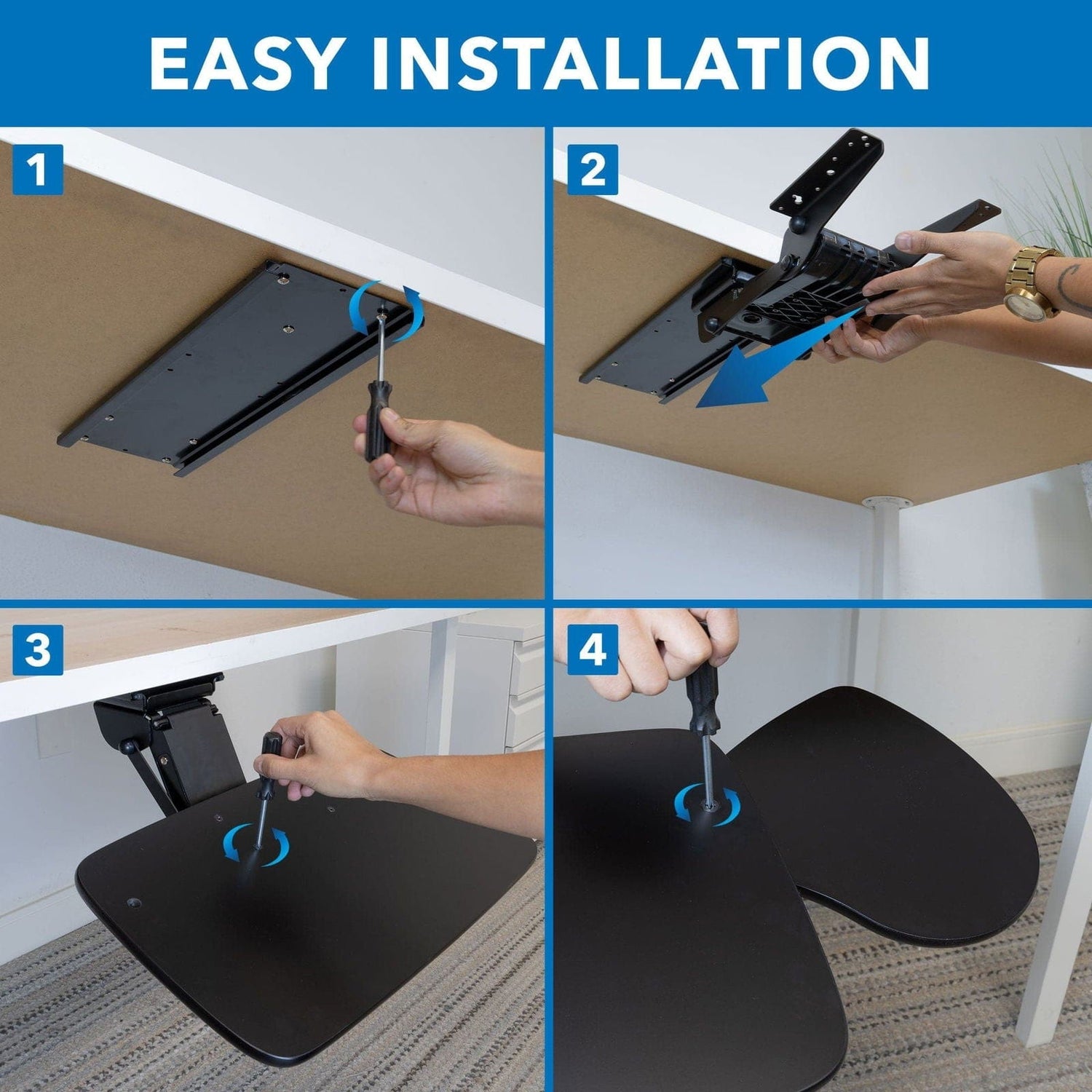 EASY INSTALLATION

1

2

3

4